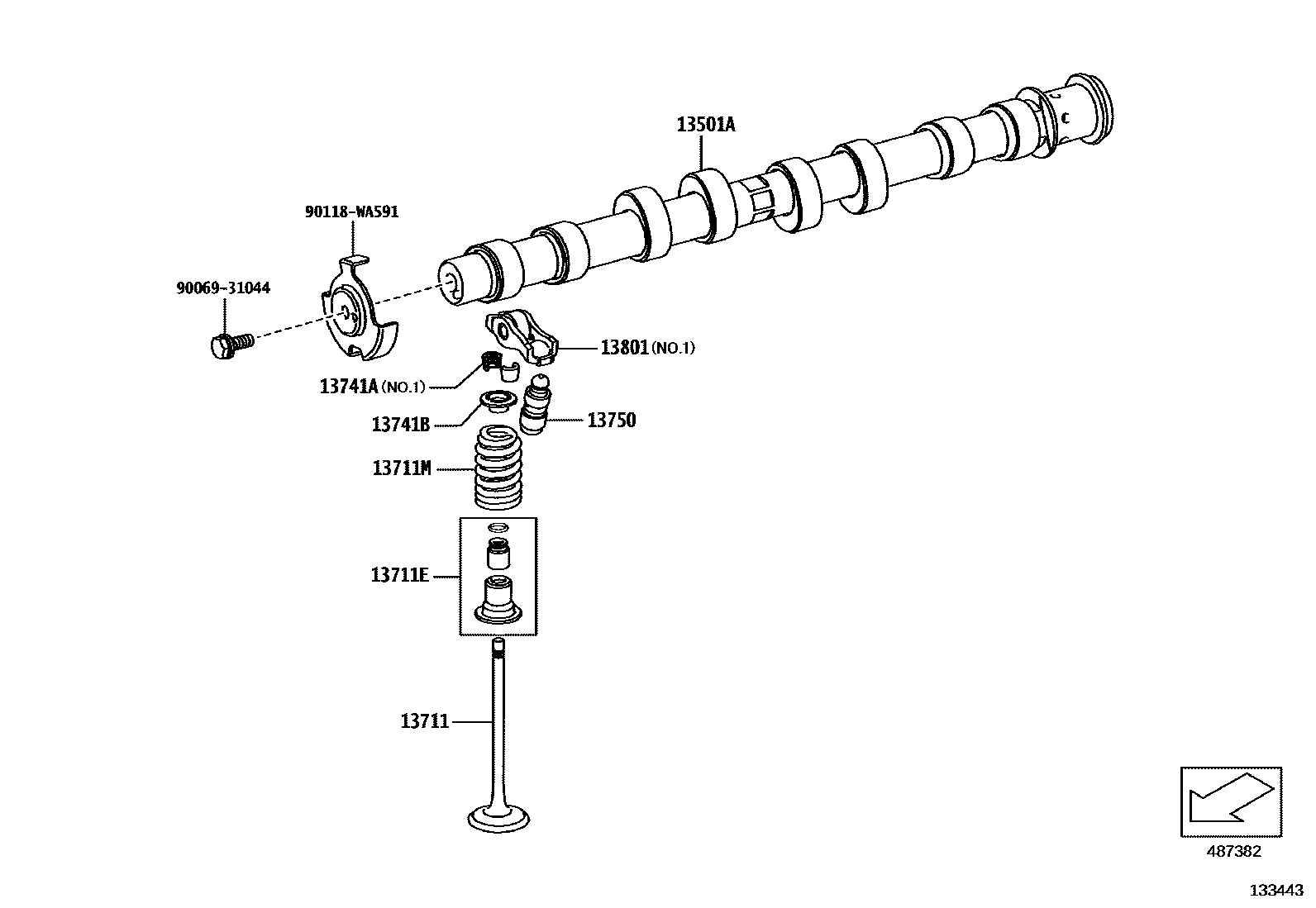 13501A

90118-WA591

90069-31044

13801 (NO.1)

13741A (NO.1)

13741B

13750

13711M

13711E

13711

487382

133443