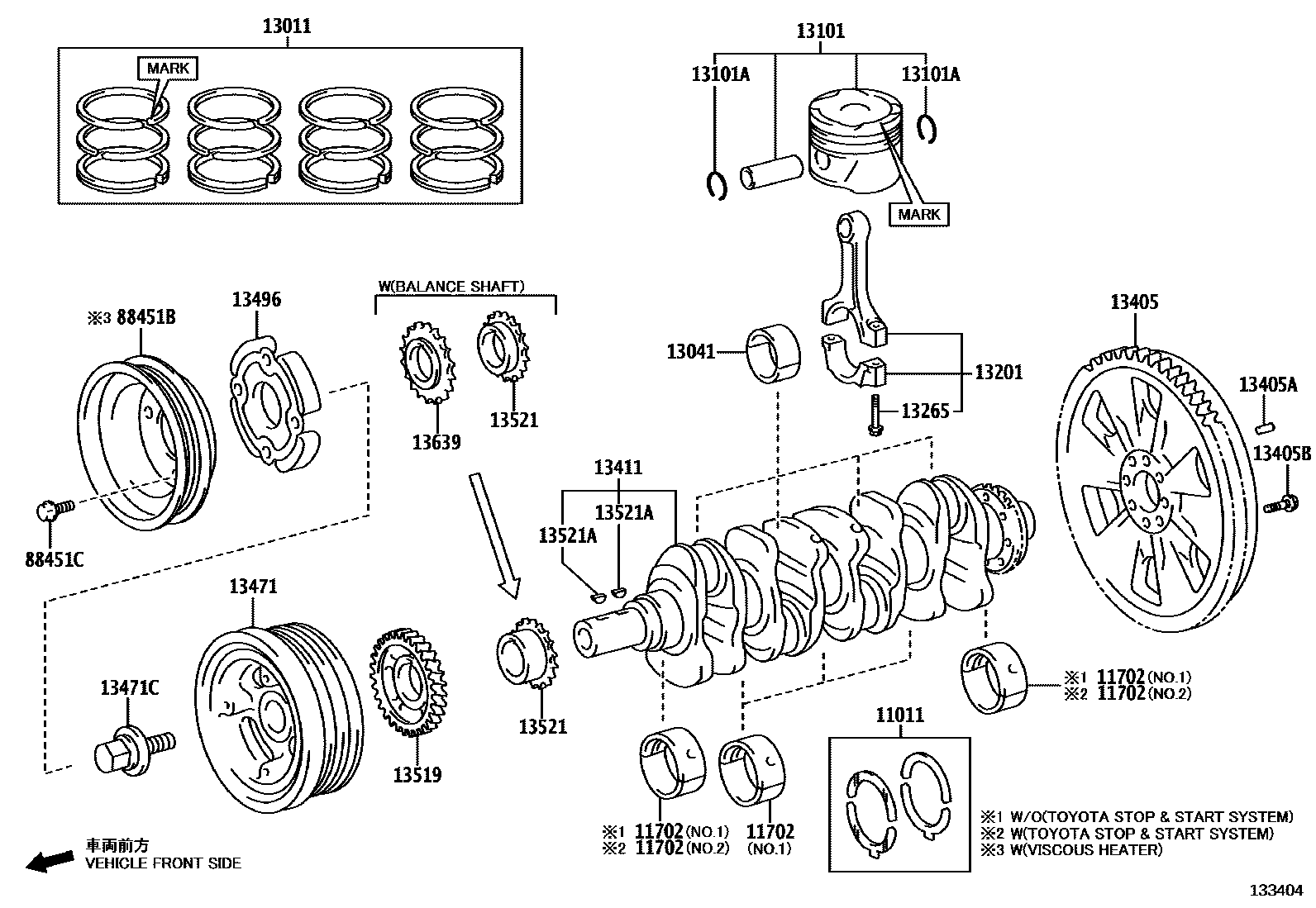 13011
MARK
13101
13101A
13101A
MARK
W(BALANCE SHAFT)
※3 88451B
13496
13639
13521
13041
13201
13265
13405
13405A
13405B
88451C
13411
13521A
13521A
13471
13471C
13519
13521
※1 11702 (NO.1)
※2 11702 (NO.2)
11011
※1 11702 (NO.1)
※2 11702 (NO.2)
11702
(NO.1)
※1 W/O(TOYOTA STOP & START SYSTEM)
※2 W(TOYOTA STOP & START SYSTEM)
※3 W(VISCOUS HEATER)
車両前方
VEHICLE FRONT SIDE
133404