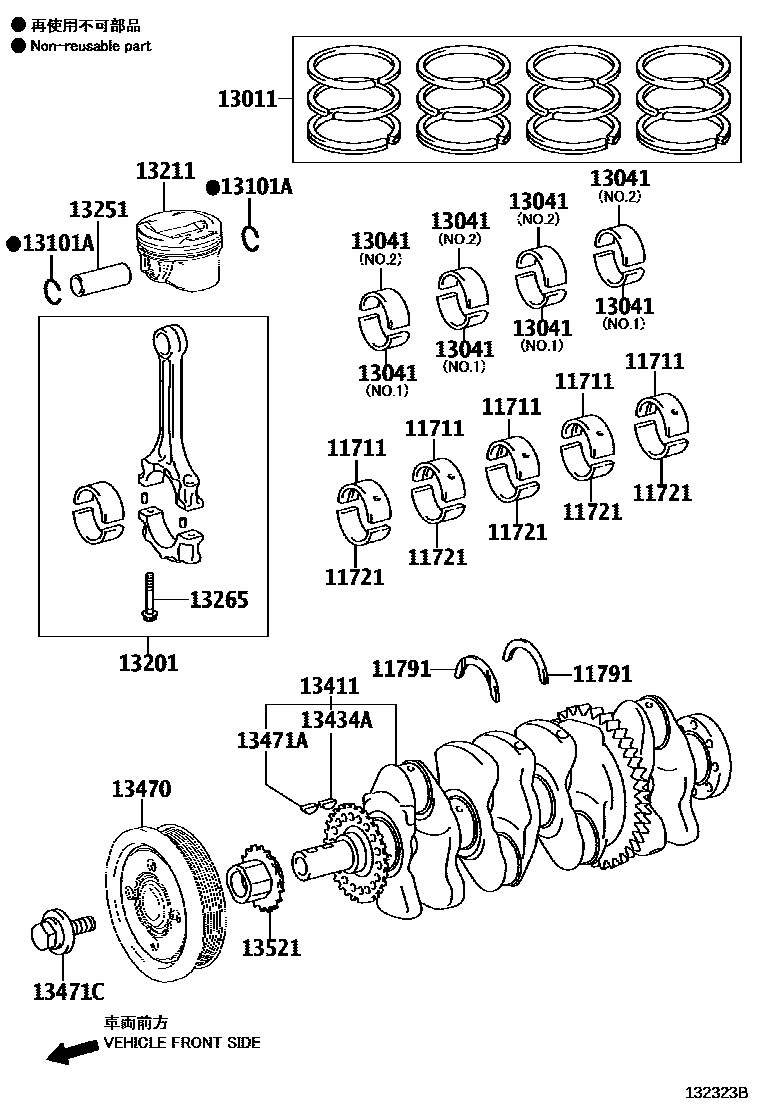 ● 再使用不可部品
● Non-reusable part

13011

13211
●13101A
13251
●13101A

13041
(NO.2)
13041
(NO.1)
13041
(NO.2)
13041
(NO.1)
13041
(NO.2)
13041
(NO.1)
13041
(NO.2)
13041
(NO.1)

11711
11721
11711
11721
11711
11721
11711
11721
11711
11721

13265
13201

11791
11791
13411
13434A
13471A
13470
13521
13471C

車両前方
VEHICLE FRONT SIDE

132323B