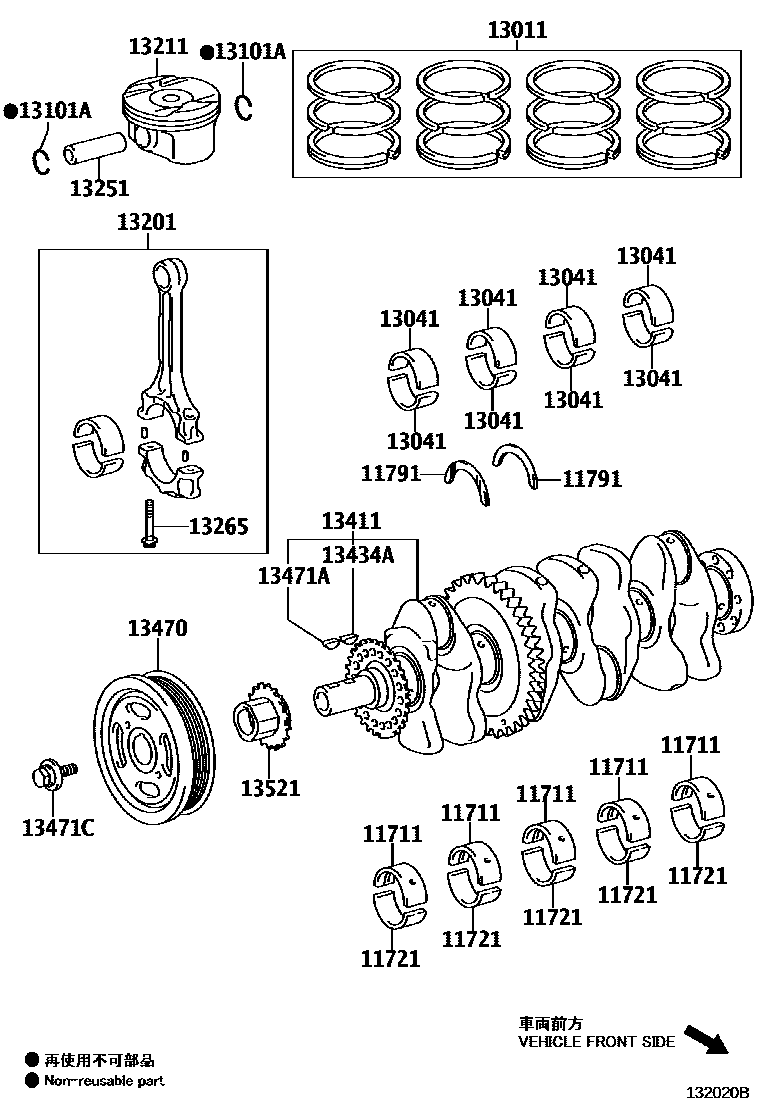 13211
●13101A
13011
●13101A
13251
13201
13041
13041
13041
13041
13041
13041
13041
13041
11791
11791
13265
13411
13434A
13471A
13470
13521
13471C
11711
11711
11711
11711
11711
11721
11721
11721
11721
11721
車両前方
VEHICLE FRONT SIDE
● 再使用不可部品
● Non-reusable part
132020B