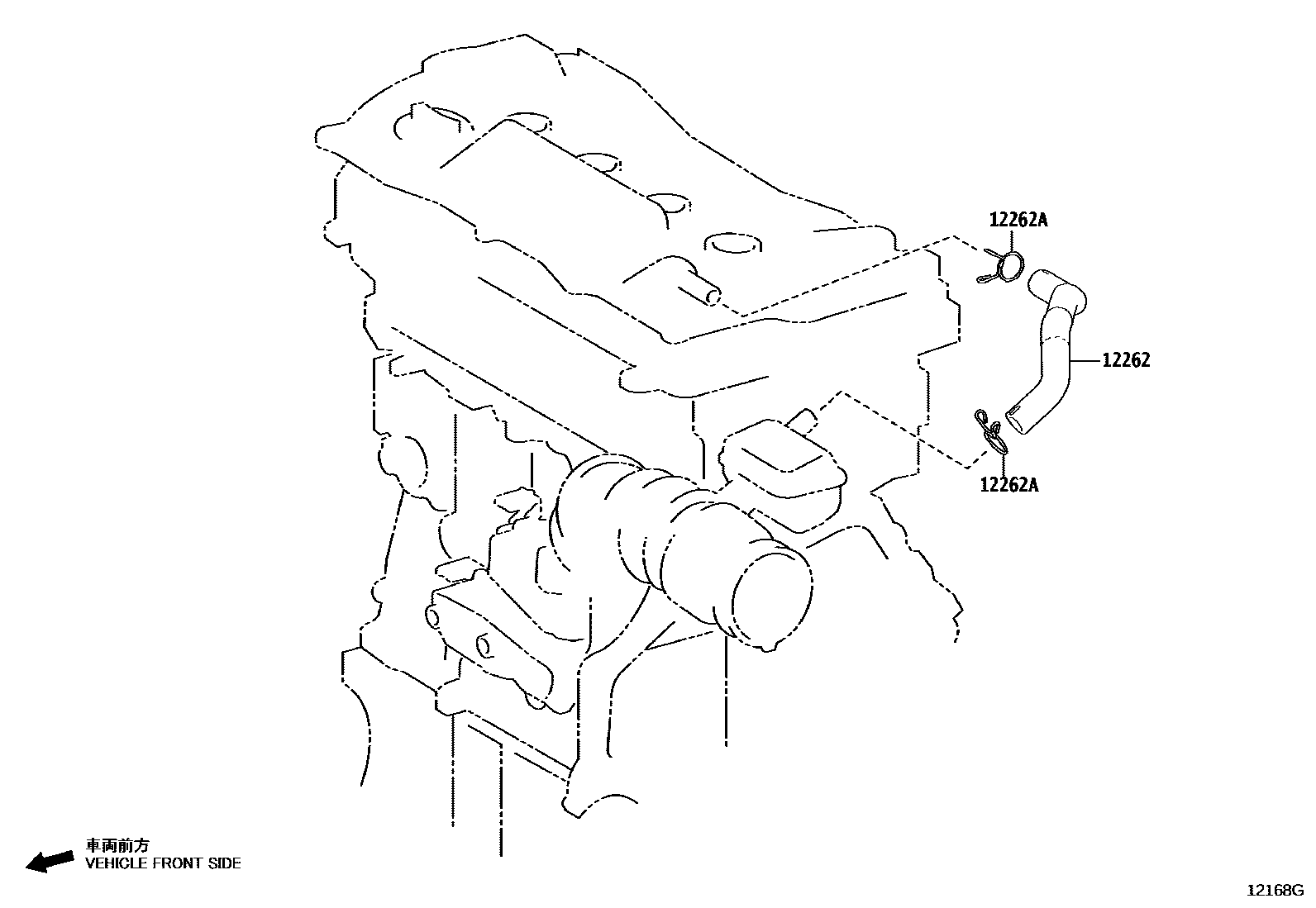 12262A

12262

12262A

車両前方
VEHICLE FRONT SIDE

12168G