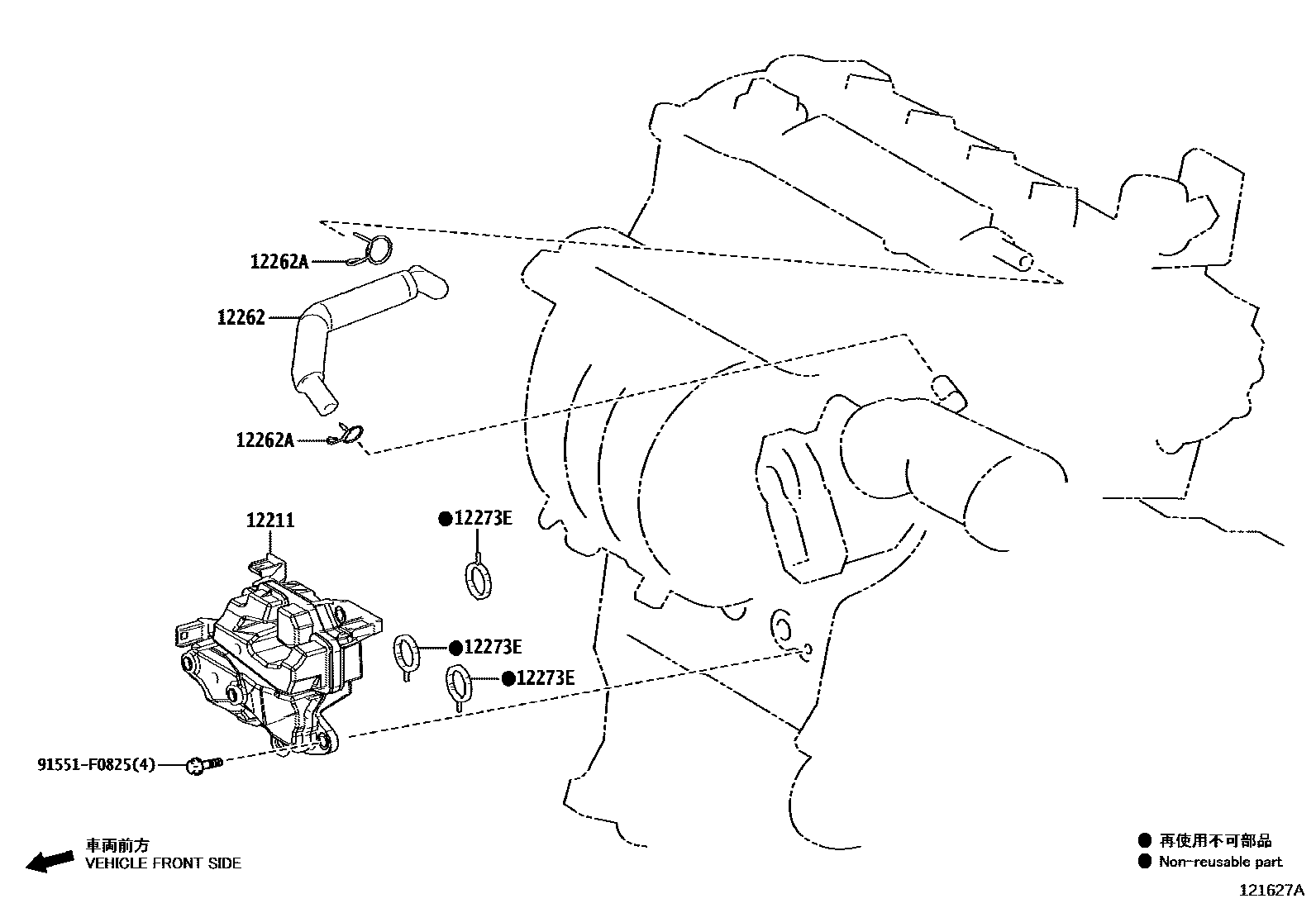 12262A
12262
12262A
12211
●12273E
●12273E
●12273E
91551-F0825(4)
車両前方
VEHICLE FRONT SIDE
● 再使用不可部品
● Non-reusable part
121627A