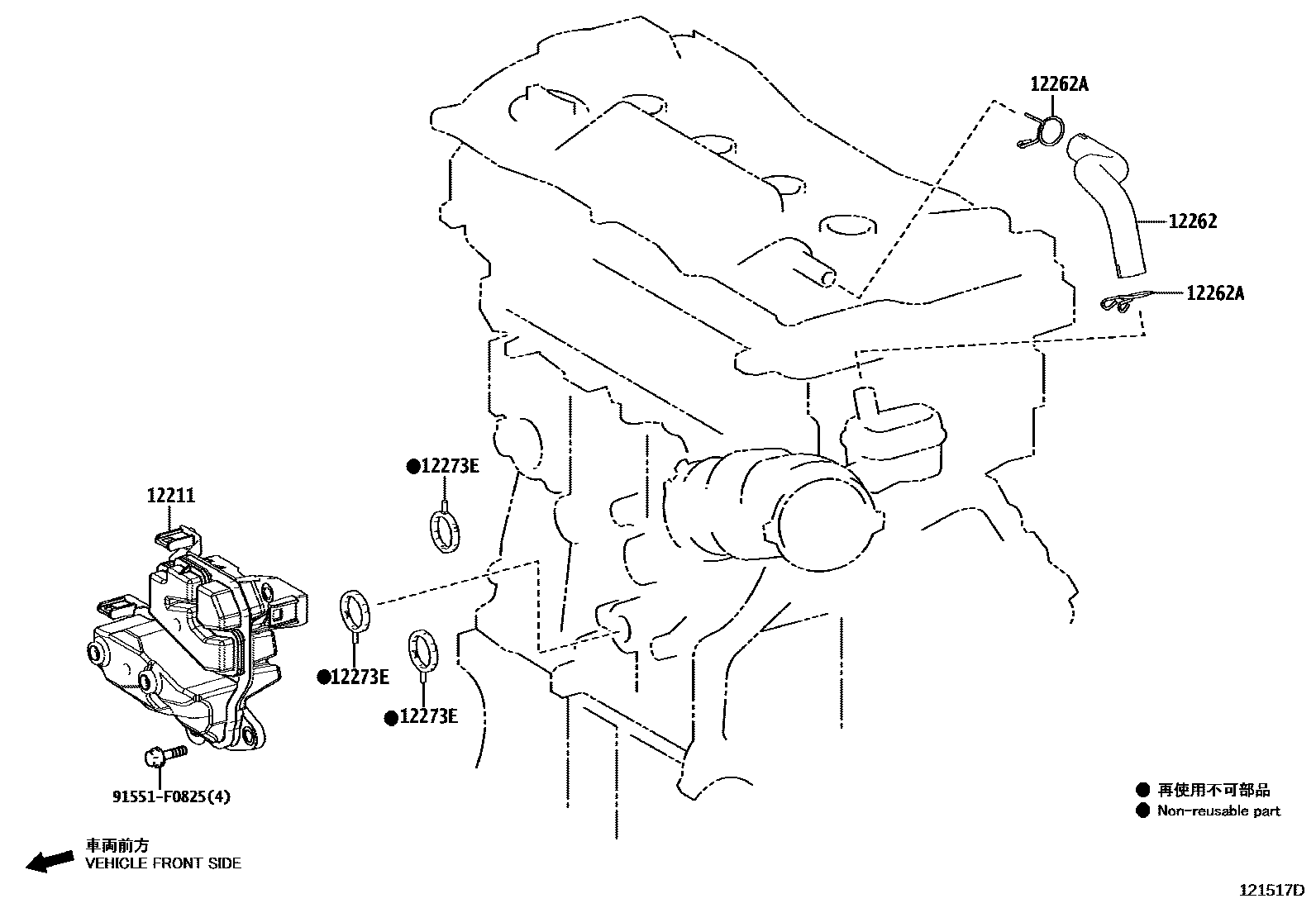 12262A

12262

12262A

●12273E

12211

●12273E

●12273E

91551-F0825(4)

● 再使用不可部品
● Non-reusable part

車両前方
VEHICLE FRONT SIDE

121517D