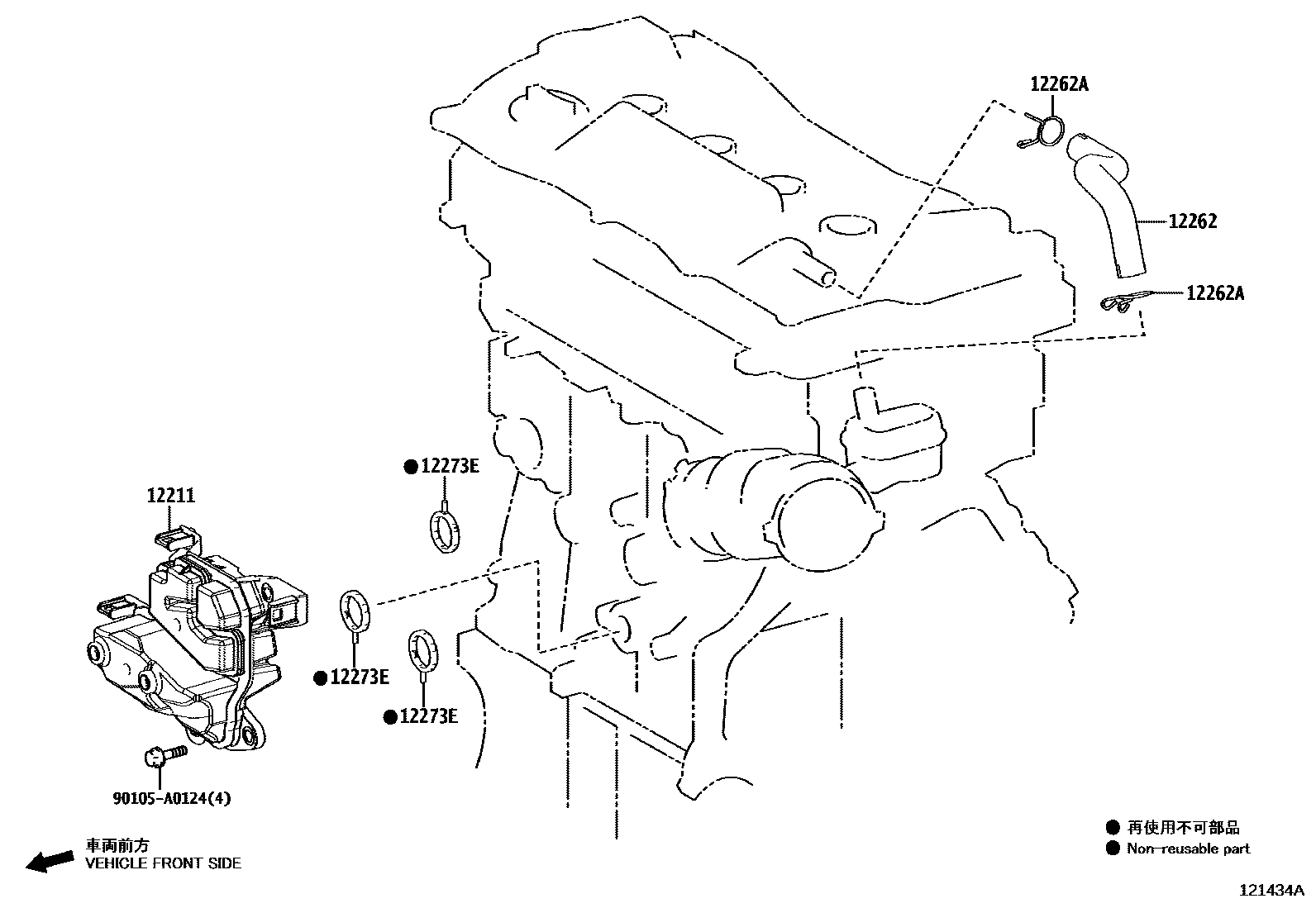 12262A

12262

12262A

●12273E

12211

●12273E

●12273E

90105-A0124(4)

車両前方
VEHICLE FRONT SIDE

● 再使用不可部品
● Non-reusable part

121434A