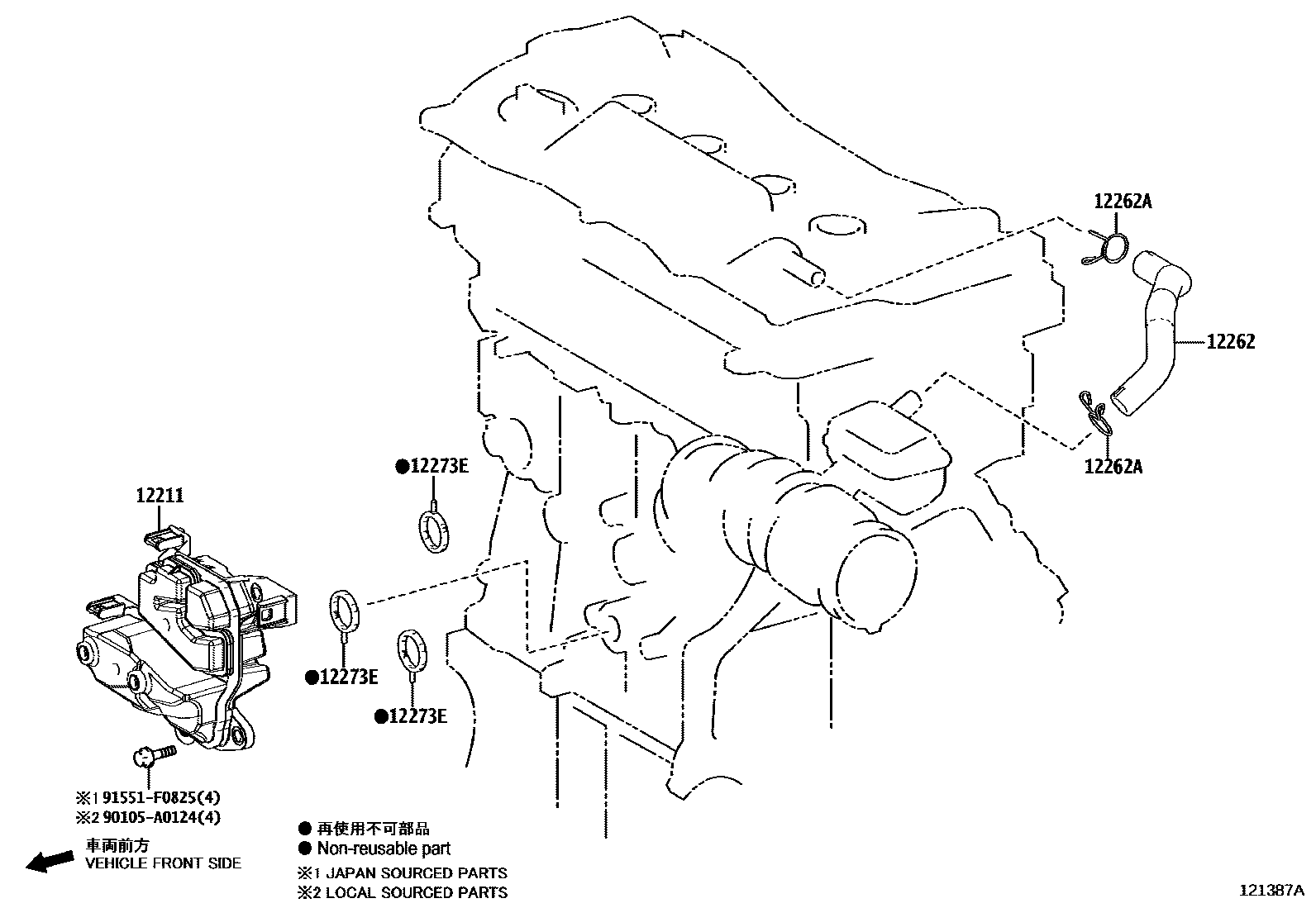 12262A

12262

12262A

●12273E

12211

●12273E

●12273E

※1 91551-F0825(4)
※2 90105-A0124(4)

車両前方
VEHICLE FRONT SIDE

● 再使用不可部品
● Non-reusable part
※1 JAPAN SOURCED PARTS
※2 LOCAL SOURCED PARTS

121387A