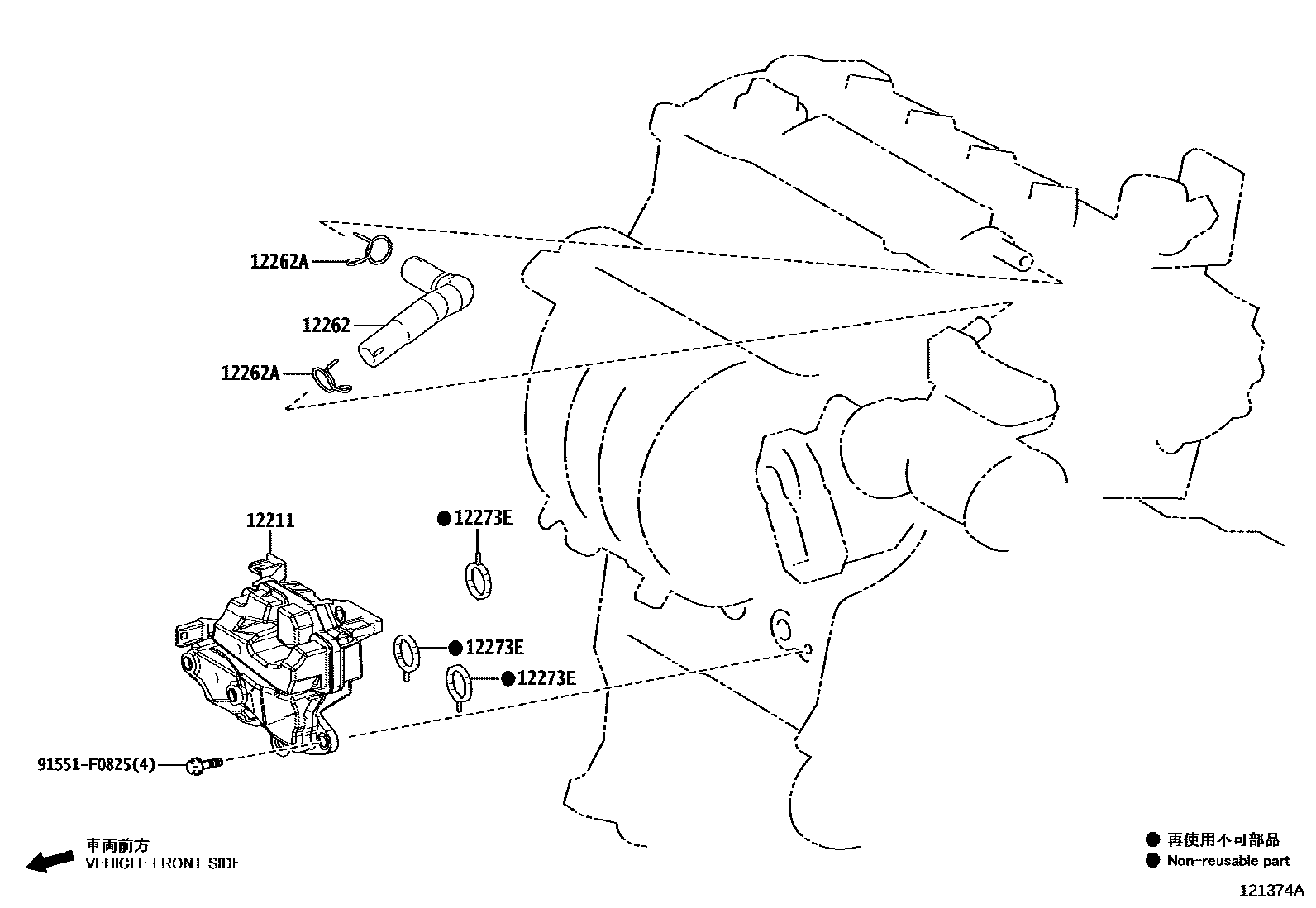 12262A

12262

12262A

12211

● 12273E

● 12273E

● 12273E

91551-F0825(4)

車両前方
VEHICLE FRONT SIDE

● 再使用不可部品
● Non-reusable part

121374A