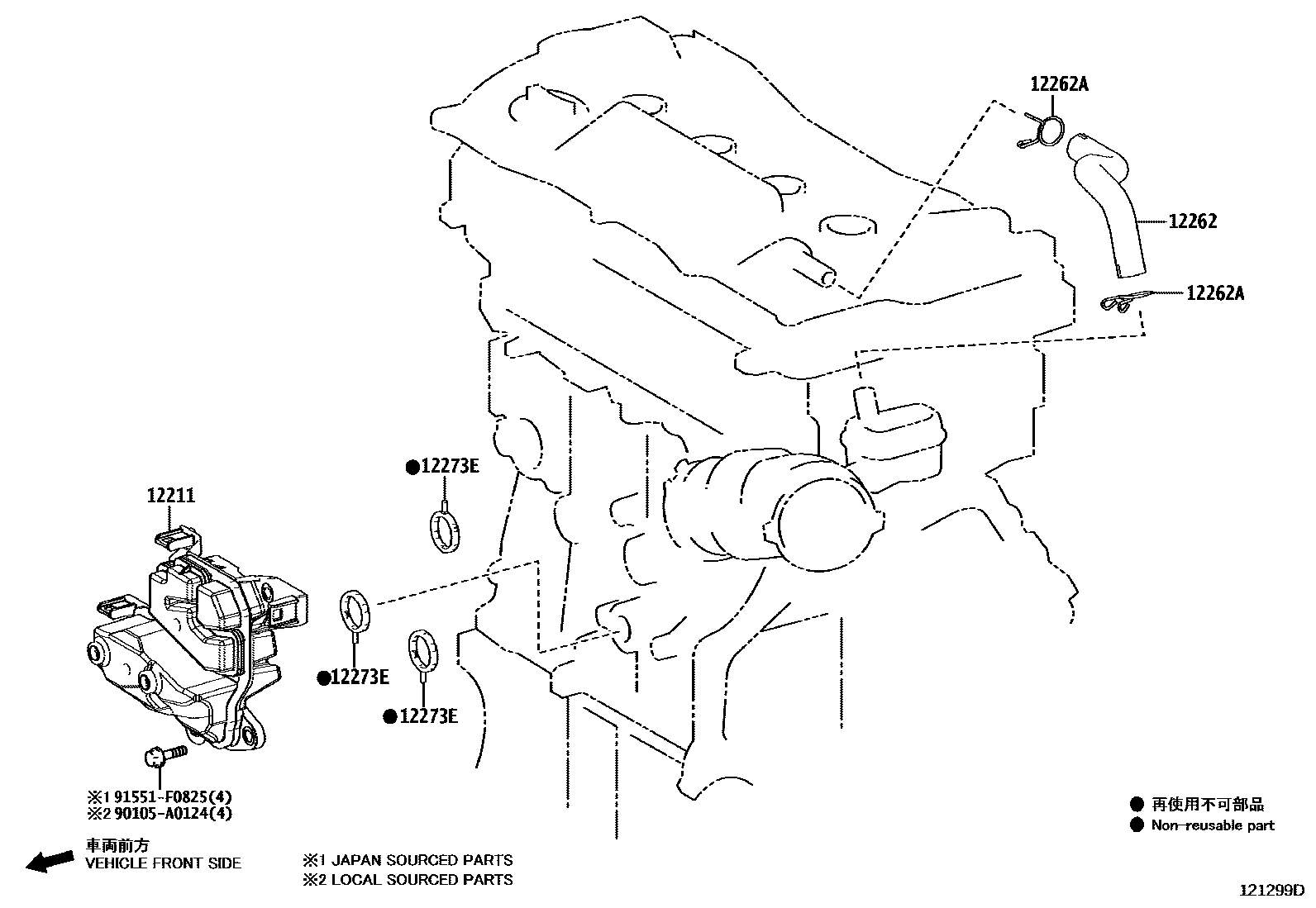 12262A

12262

12262A

●12273E

12211

●12273E

●12273E

※1 91551-F0825(4)
※2 90105-A0124(4)

車両前方
VEHICLE FRONT SIDE

※1 JAPAN SOURCED PARTS
※2 LOCAL SOURCED PARTS

● 再使用不可部品
● Non-reusable part

121299D