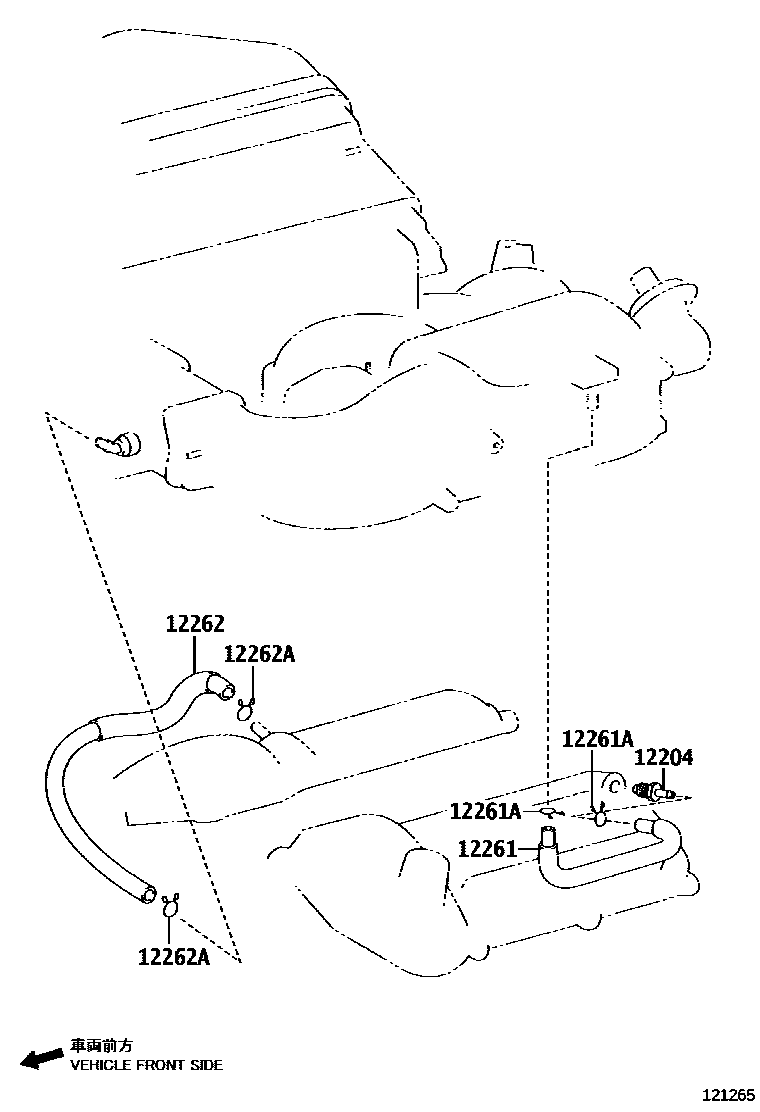 12262
12262A
12261A
12204
12261A
12261
12262A

車両前方
VEHICLE FRONT SIDE

121265