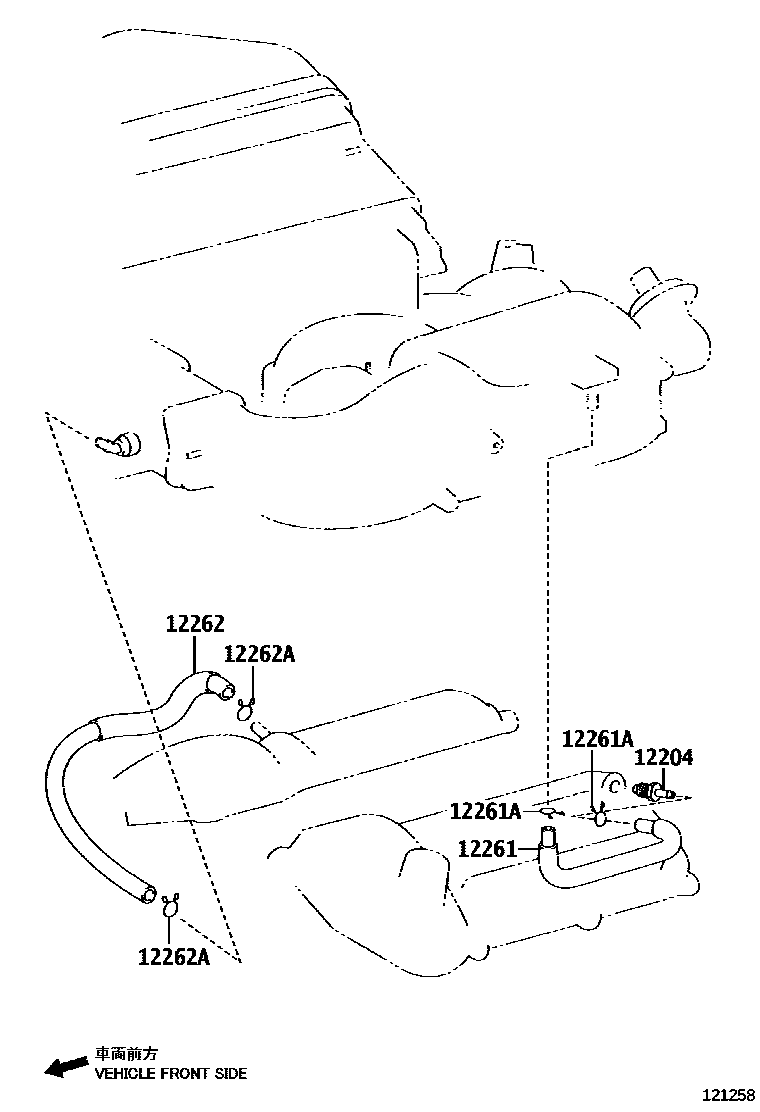 12262
12262A
12261A
12204
12261A
12261
12262A
車両前方
VEHICLE FRONT SIDE
121258