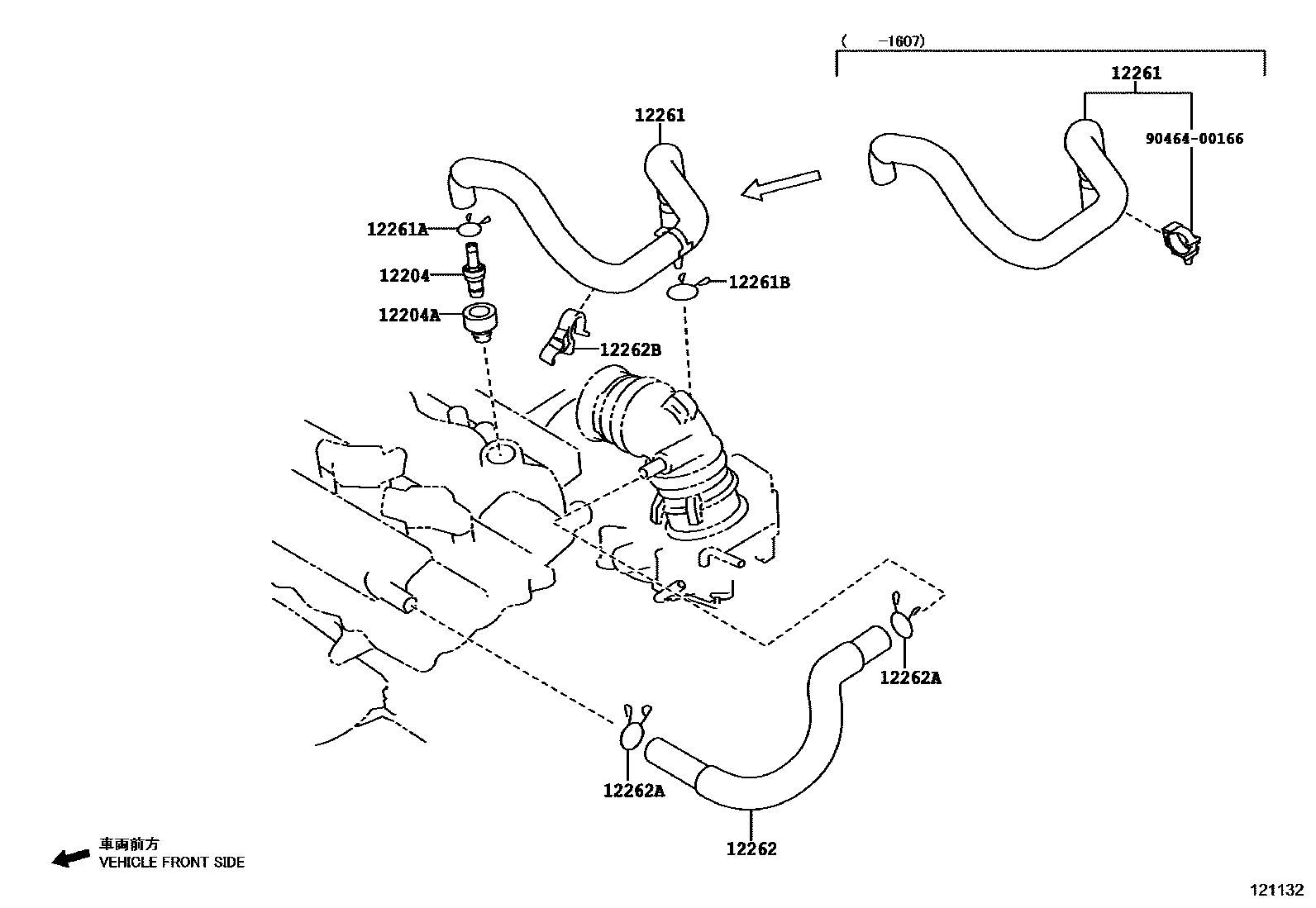 ( -1607)
12261
90464-00166
12261
12261A
12204
12204A
12261B
12262B
12262A
12262A
12262
車両前方
VEHICLE FRONT SIDE
121132