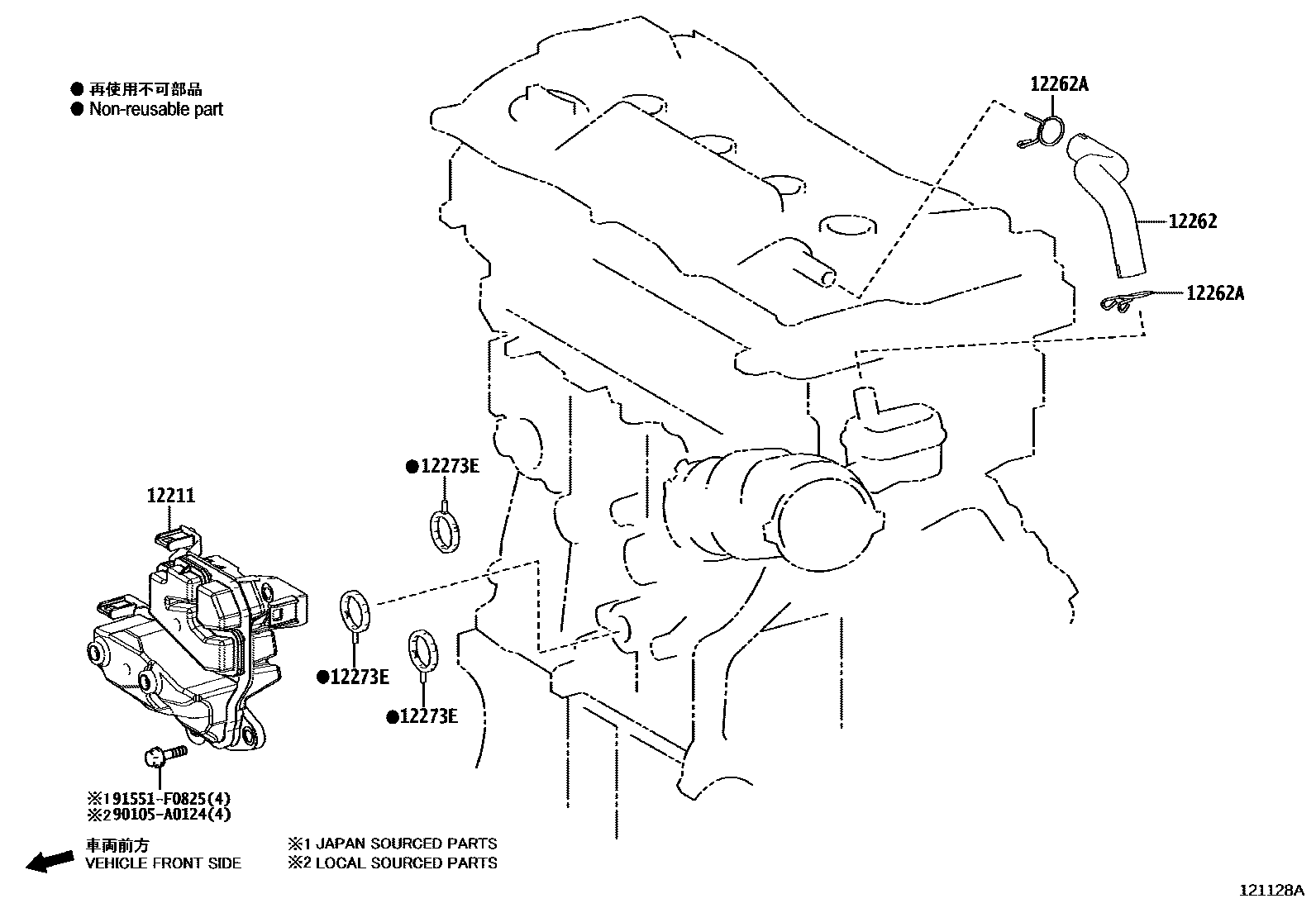 ● 再使用不可部品
● Non-reusable part

12262A

12262

12262A

●12273E

12211

●12273E

●12273E

※191551-F0825(4)
※290105-A0124(4)

車両前方
VEHICLE FRONT SIDE

※1 JAPAN SOURCED PARTS
※2 LOCAL SOURCED PARTS

121128A