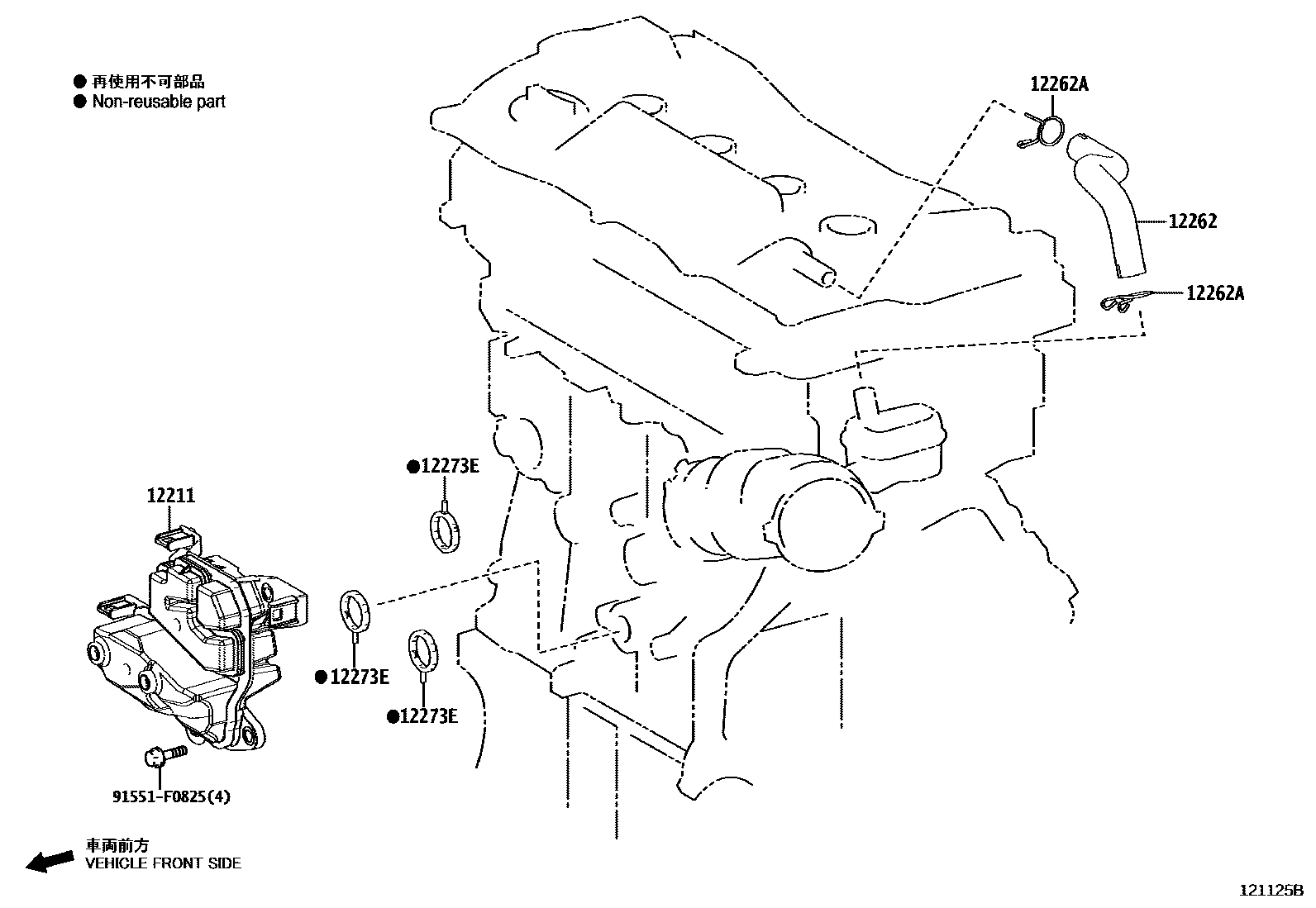 ● 再使用不可部品
● Non-reusable part

12262A

12262

12262A

●12273E

12211

●12273E

●12273E

91551-F0825(4)

車両前方
VEHICLE FRONT SIDE

121125B