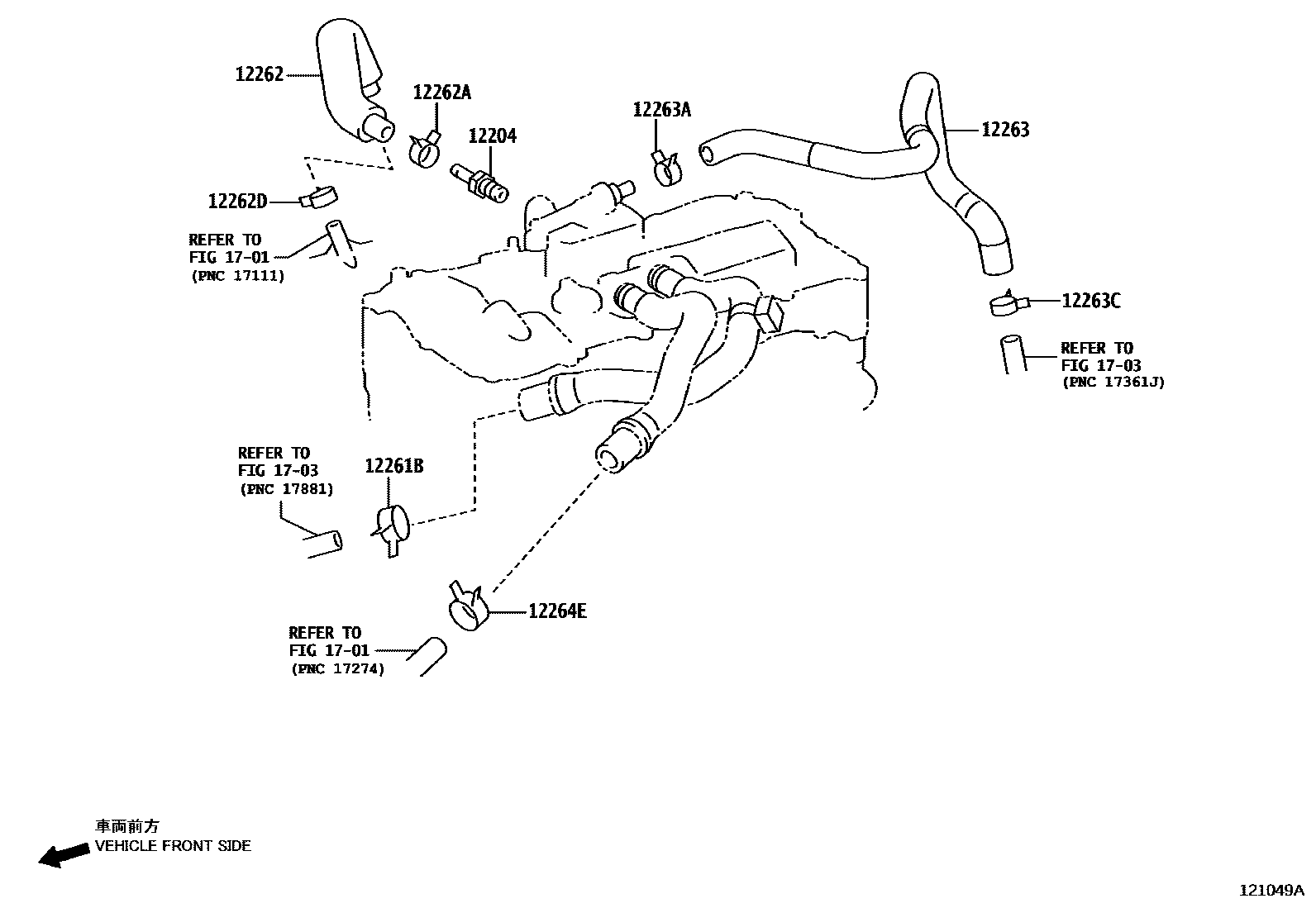 12262

12262A

12204

12263A

12263

12262D

REFER TO
FIG 17-01
(PNC 17111)

12263C

REFER TO
FIG 17-03
(PNC 17361J)

REFER TO
FIG 17-03
(PNC 17881)

12261B

12264E

REFER TO
FIG 17-01
(PNC 17274)

車両前方
VEHICLE FRONT SIDE

121049A