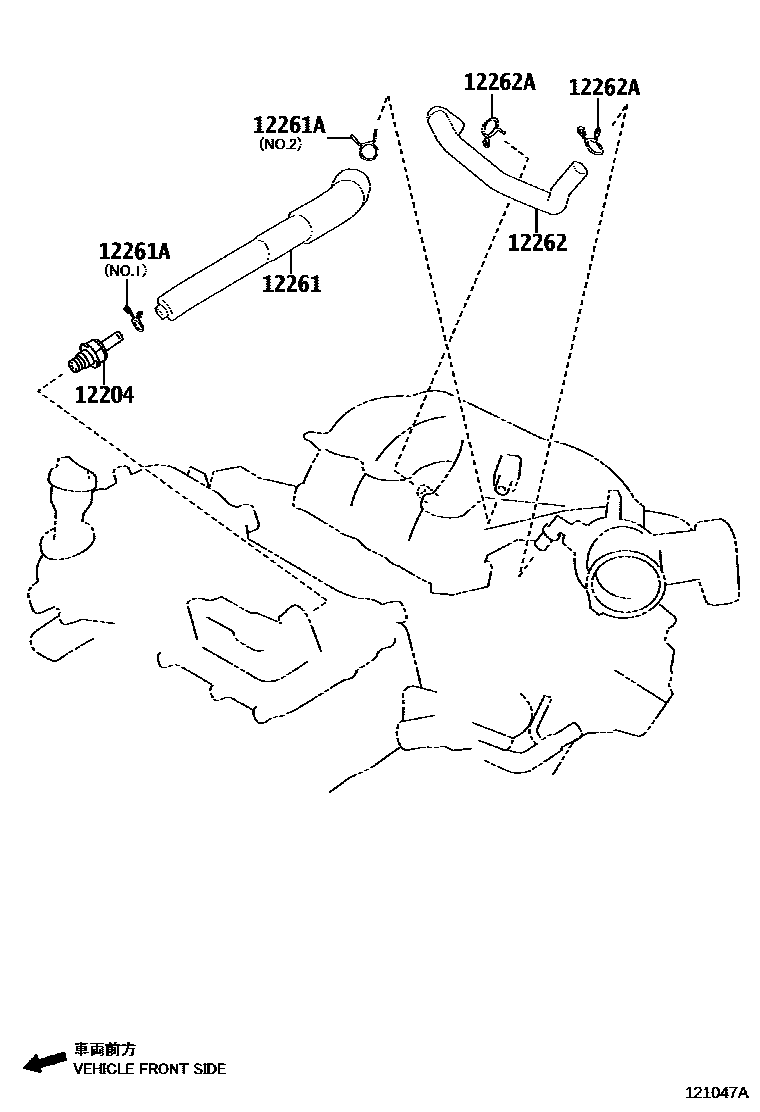 12262A
12262A
12261A
(NO.2)
12262
12261A
(NO.1)
12261
12204

車両前方
VEHICLE FRONT SIDE

121047A