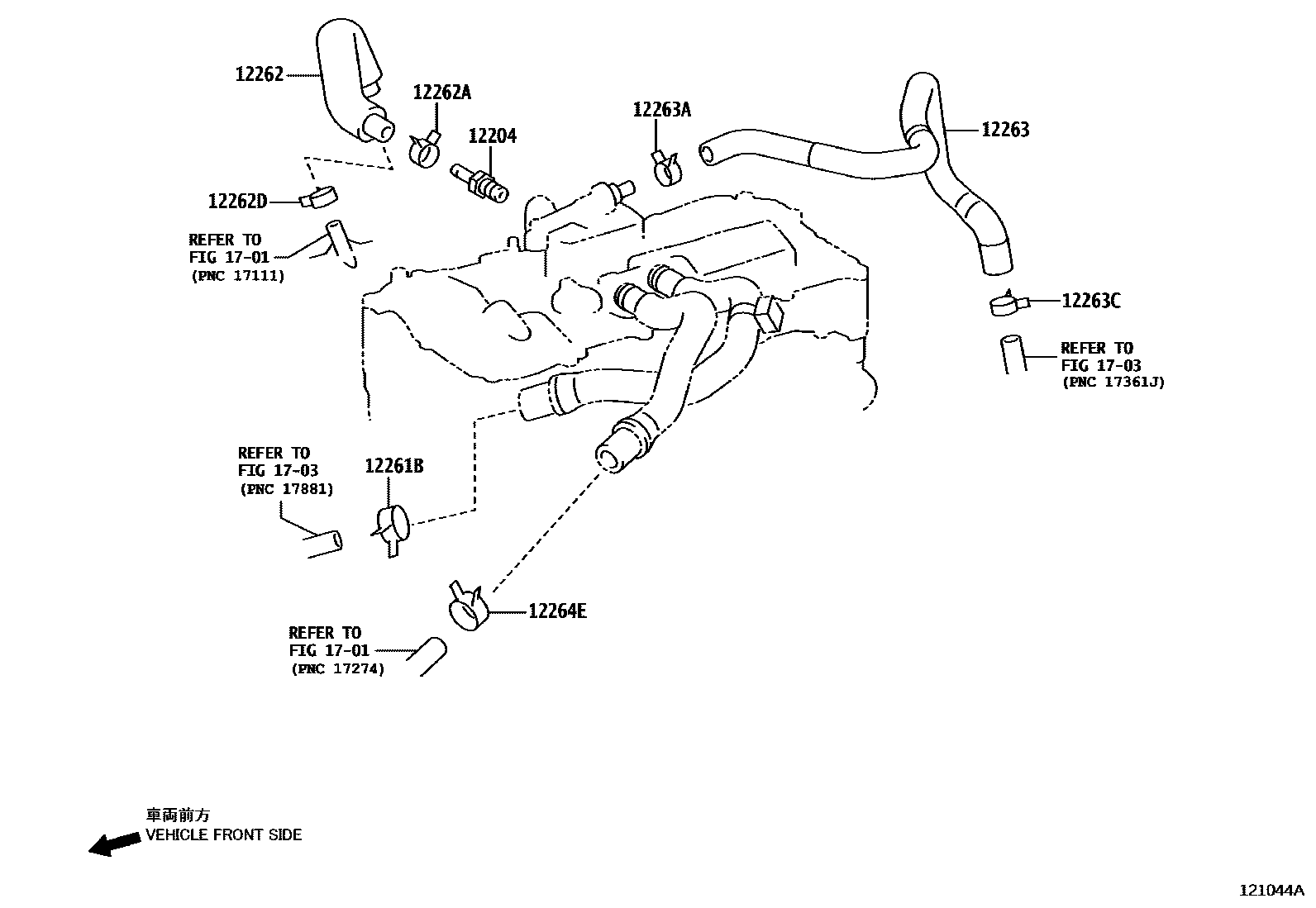 12262

12262A

12204

12263A

12263

12262D

REFER TO
FIG 17-01
(PNC 17111)

12263C

REFER TO
FIG 17-03
(PNC 17361J)

REFER TO
FIG 17-03
(PNC 17881)

12261B

12264E

REFER TO
FIG 17-01
(PNC 17274)

車両前方
VEHICLE FRONT SIDE

121044A