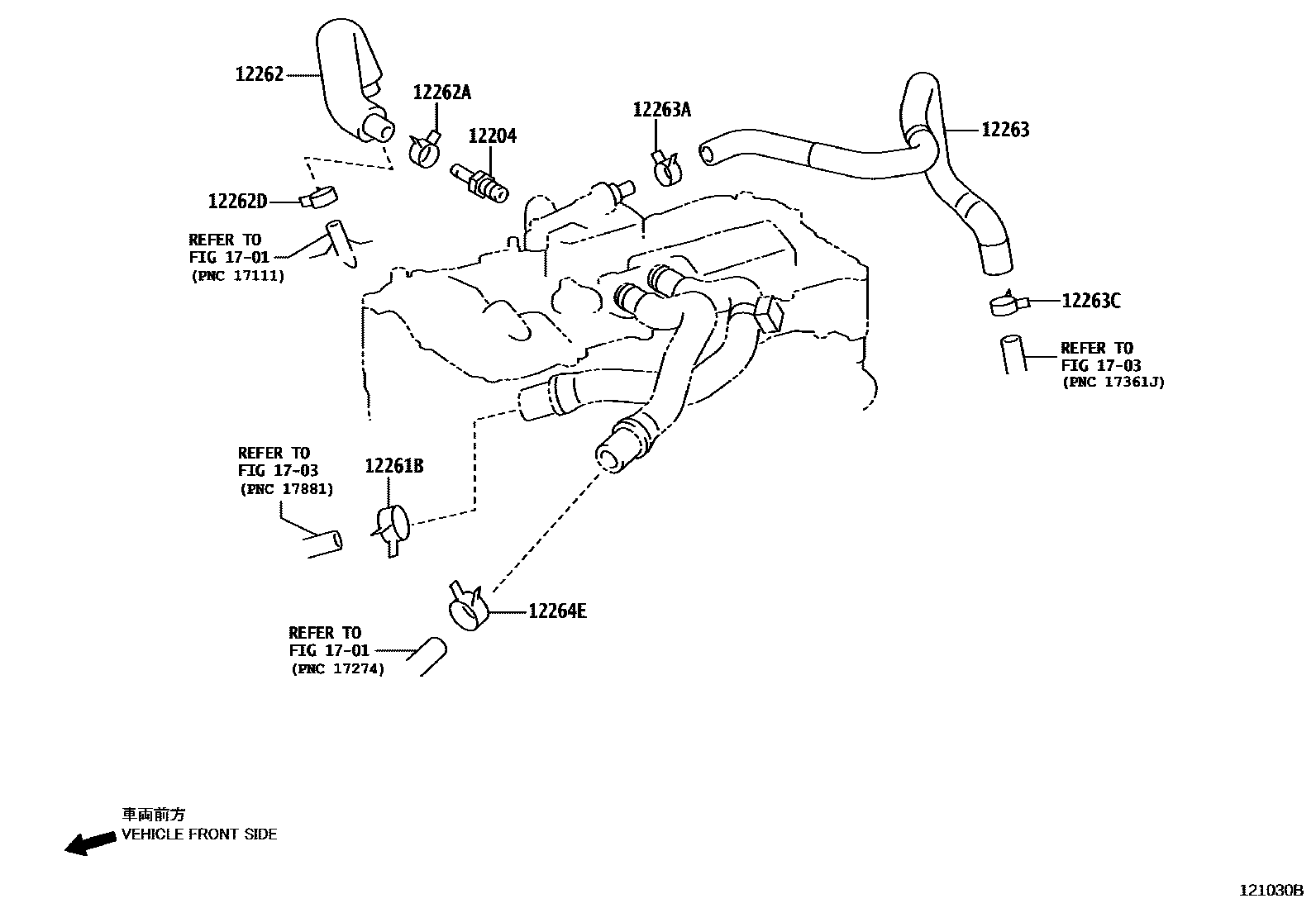 12262

12262A

12204

12263A

12263

12262D

REFER TO
FIG 17-01
(PNC 17111)

12263C

REFER TO
FIG 17-03
(PNC 17361J)

REFER TO
FIG 17-03
(PNC 17881)

12261B

12264E

REFER TO
FIG 17-01
(PNC 17274)

車両前方
VEHICLE FRONT SIDE

121030B