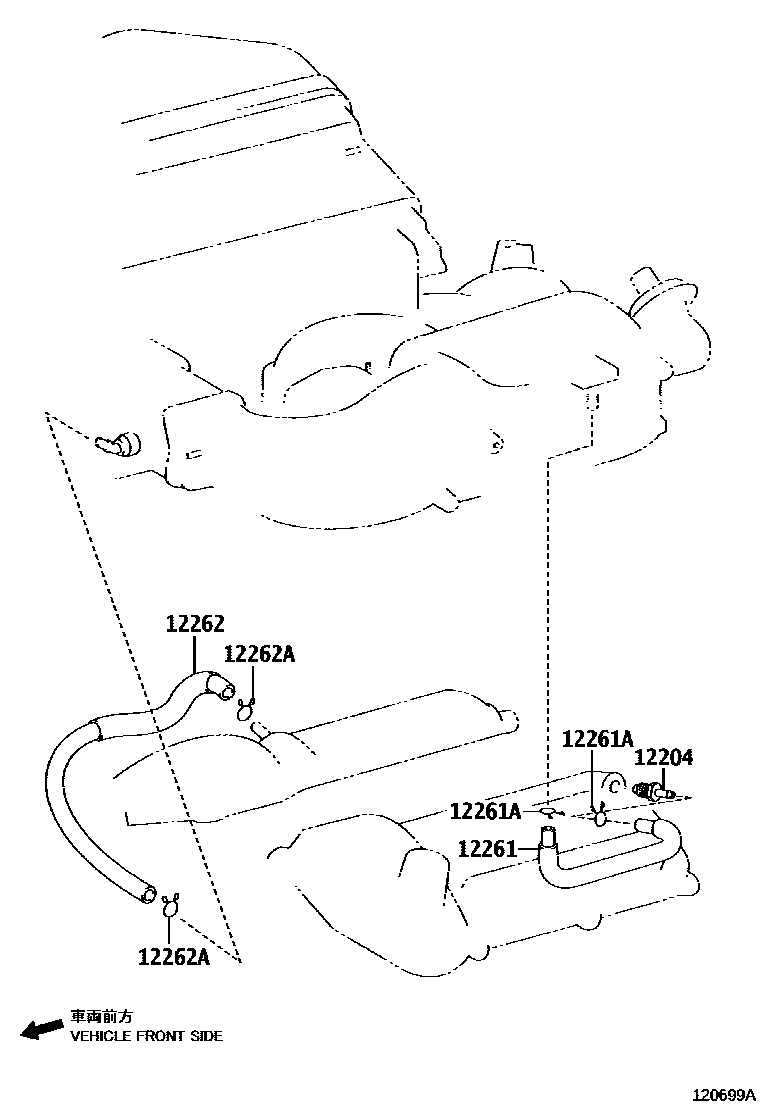 12262
12262A
12261A
12204
12261A
12261
12262A
車両前方
VEHICLE FRONT SIDE
120699A