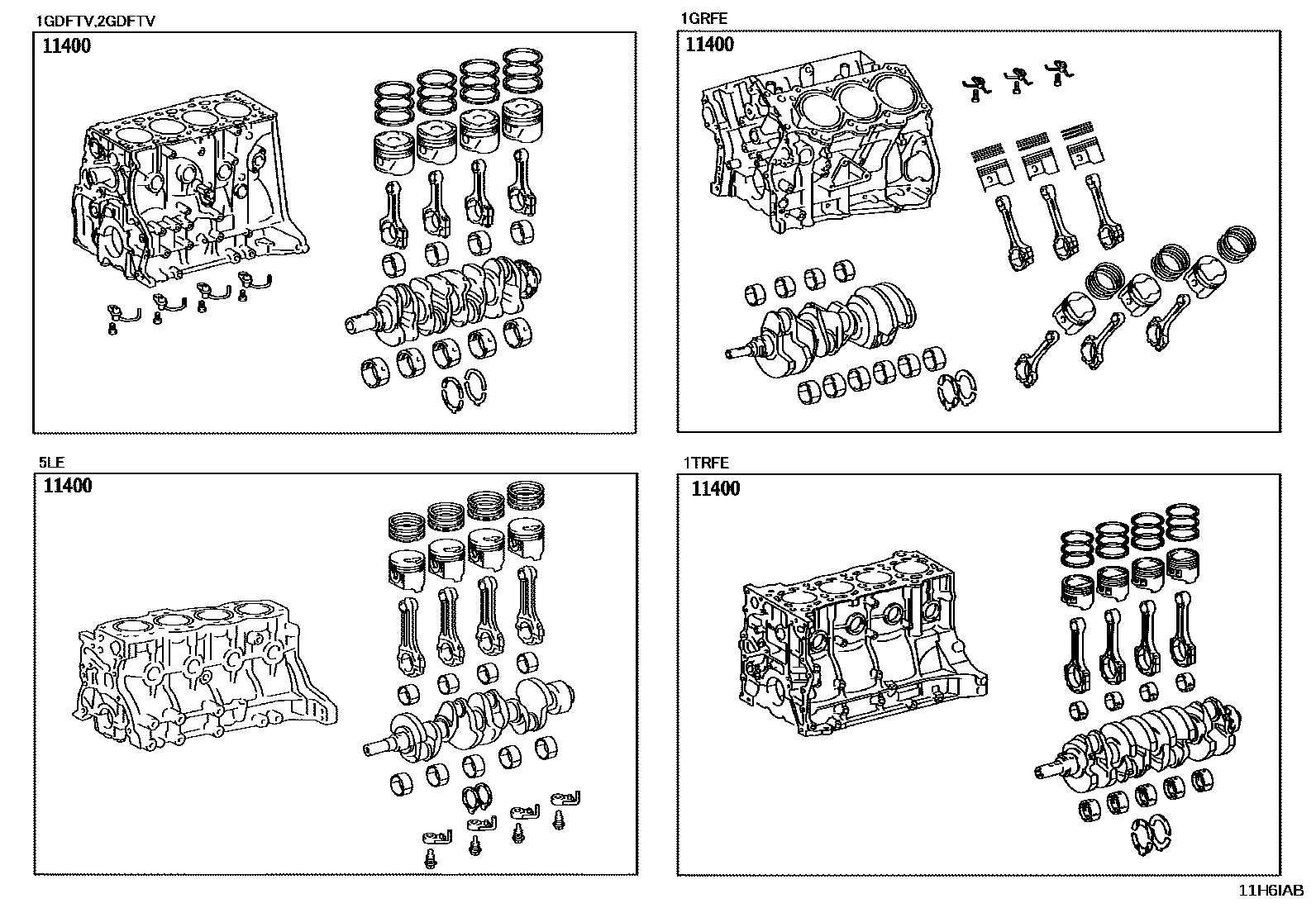 1GDFTV,2GDFTV

11400

1GRFE

11400

5LE

11400

1TRFE

11400

11H6IAB