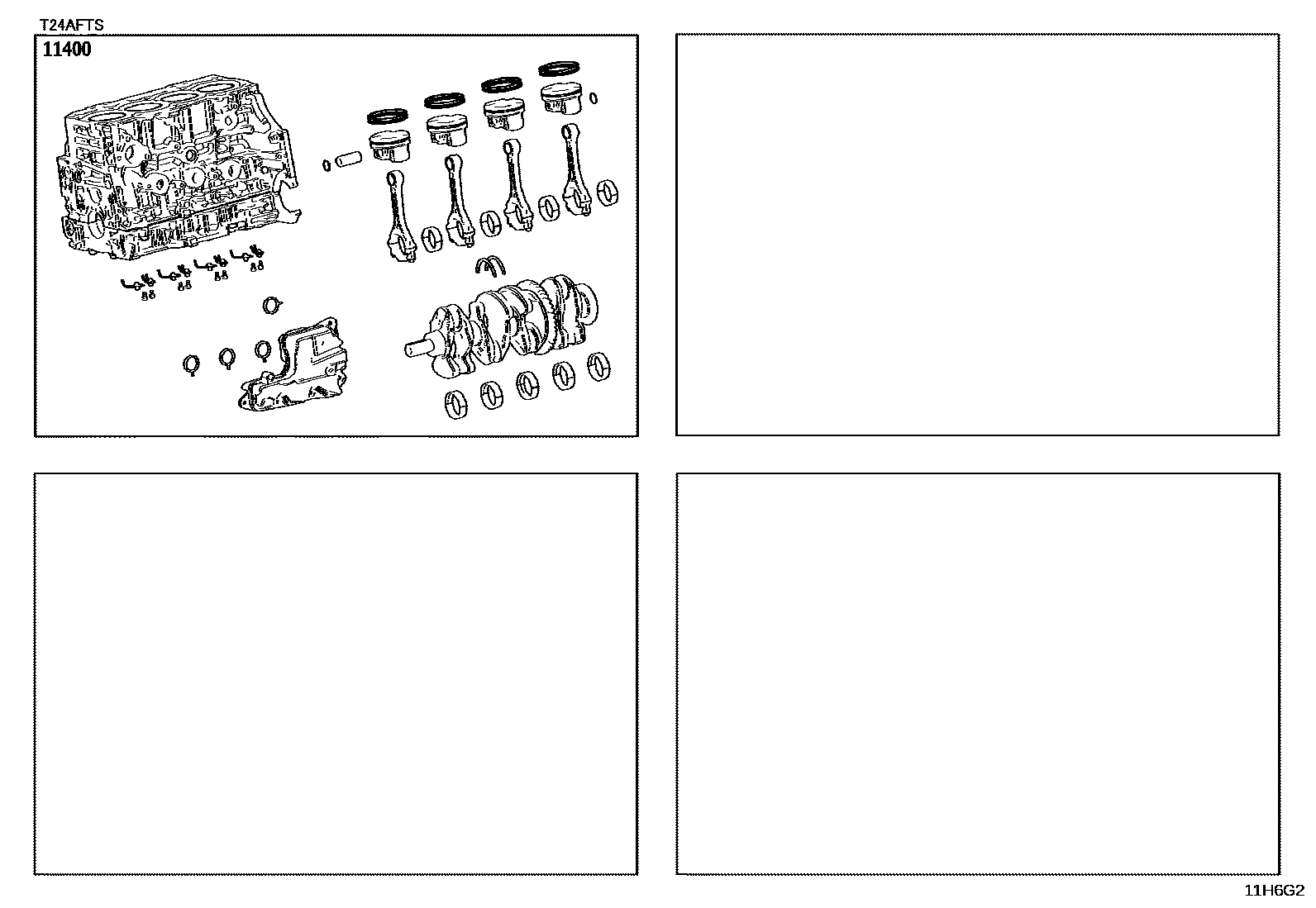 T24AFTS

11400

11H6G2