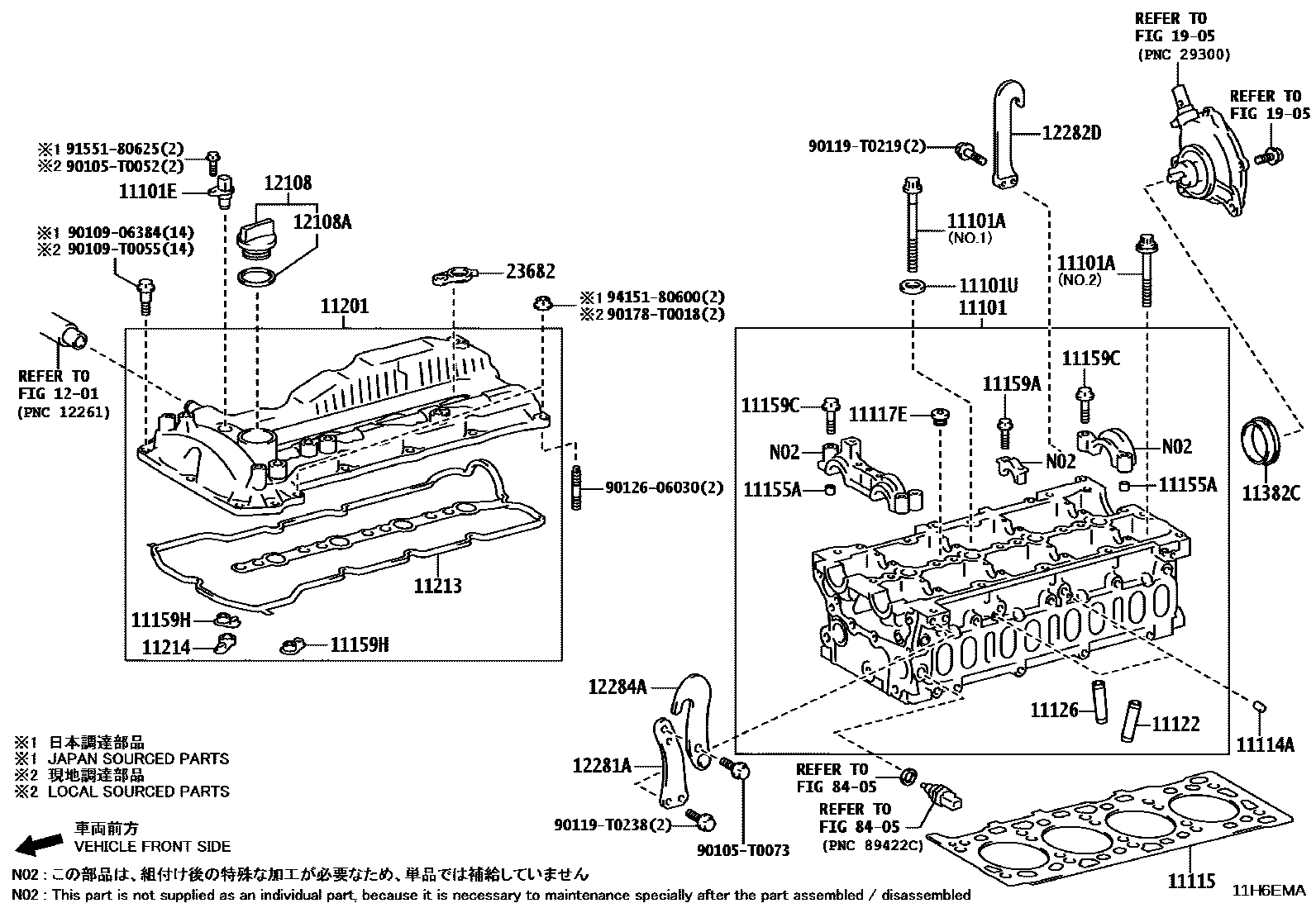 REFER TO
FIG 19-05
(PNC 29300)

REFER TO
FIG 19-05

※1 91551-80625(2)
※2 90105-T0052(2)
11101E
12108
12108A
※1 90109-06384(14)
※2 90109-T0055(14)
23682
※1 94151-80600(2)
※2 90178-T0018(2)
11201
REFER TO
FIG 12-01
(PNC 12261)
90126-06030(2)
11213
11159H
11214
11159H

90119-T0219(2)
12282D
11101A
(NO.1)
11101U
11101A
(NO.2)
11101
11159C
11159A
11159C
11117E
N02
N02
N02
11155A
11155A
11382C
11126
11122
11114A

12284A
12281A
90119-T0238(2)
90105-T0073
REFER TO
FIG 84-05
REFER TO
FIG 84-05
(PNC 89422C)
11115

※1 日本調達部品
※1 JAPAN SOURCED PARTS
※2 現地調達部品
※2 LOCAL SOURCED PARTS

車両前方
VEHICLE FRONT SIDE

N02 : この部品は、組付け後の特殊な加工が必要なため、単品では補給していません
N02 : This part is not supplied as an individual part, because it is necessary to maintenance specially after the part assembled / disassembled

11H6EMA