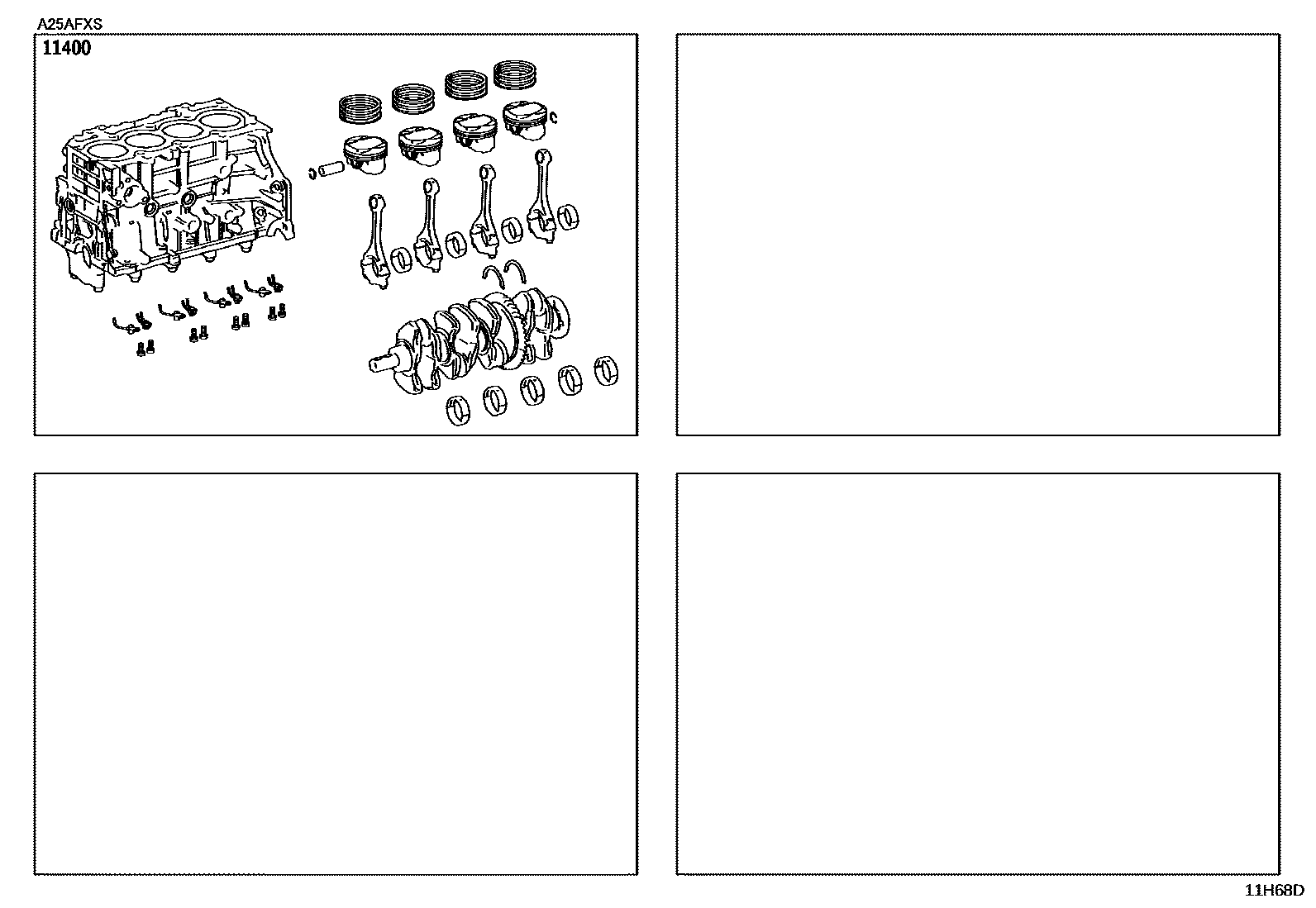 A25AFXS
11400

11H68D