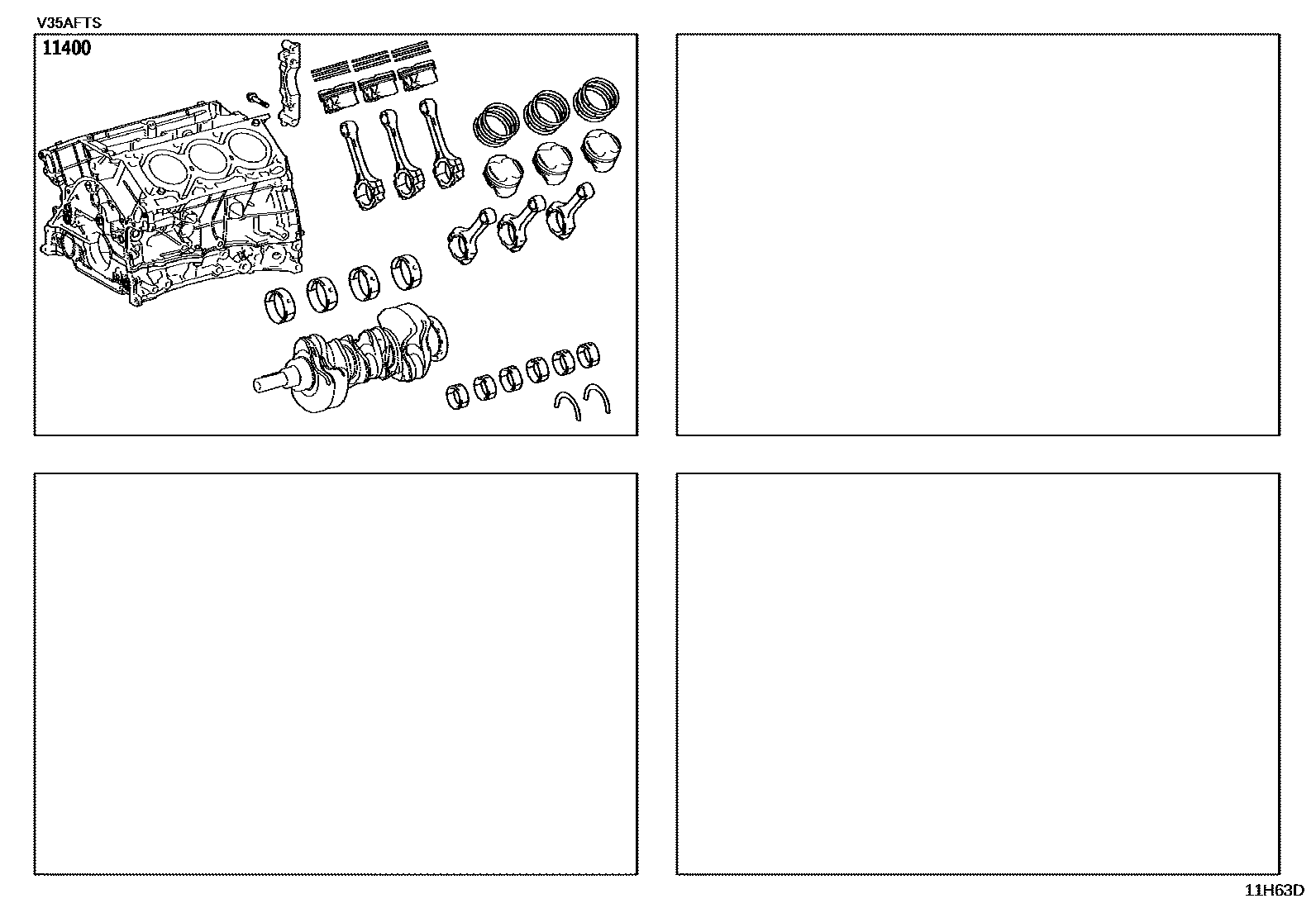 V35AFTS

11400

11H63D