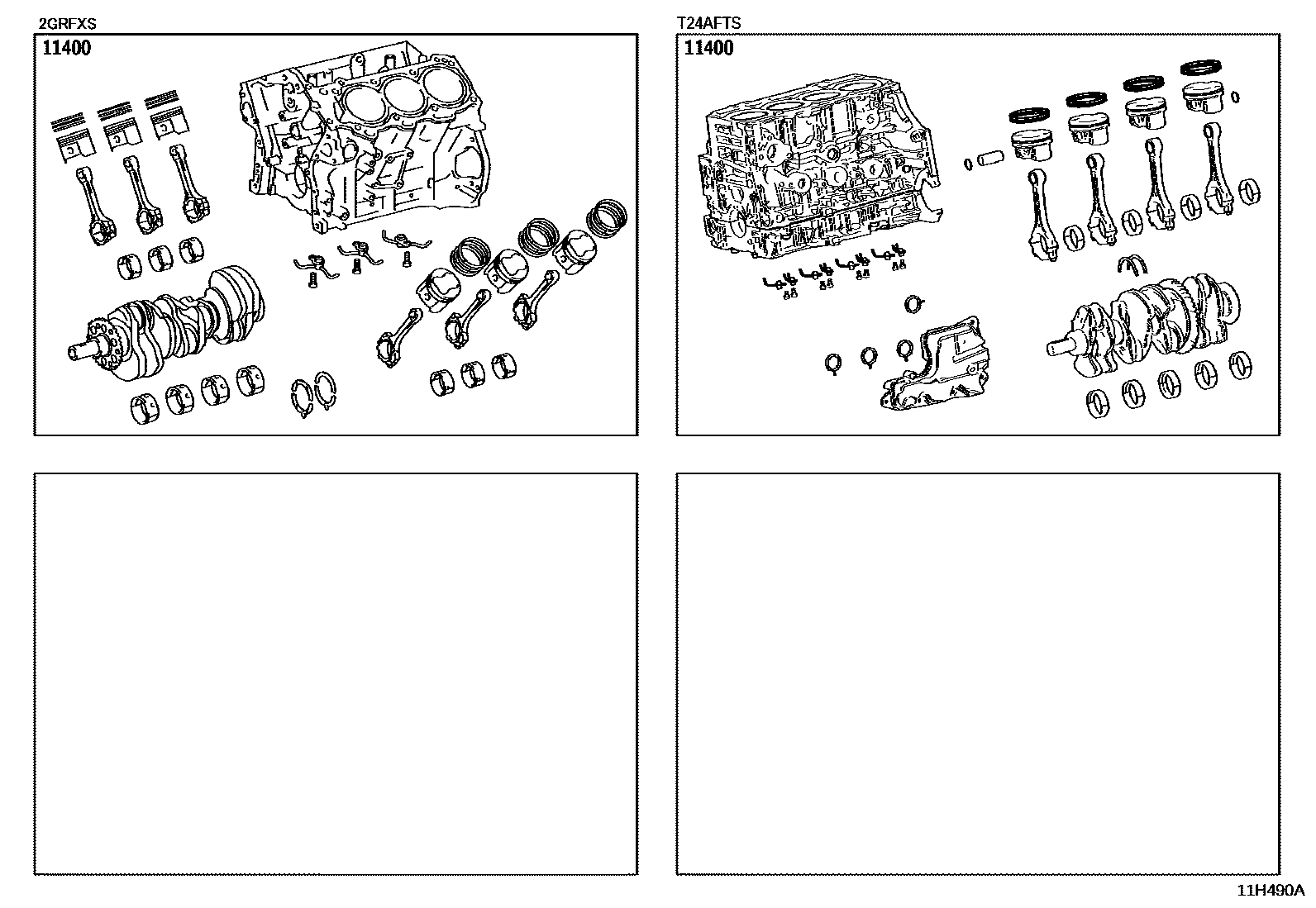 2GRFXS

11400

T24AFTS

11400

11H490A