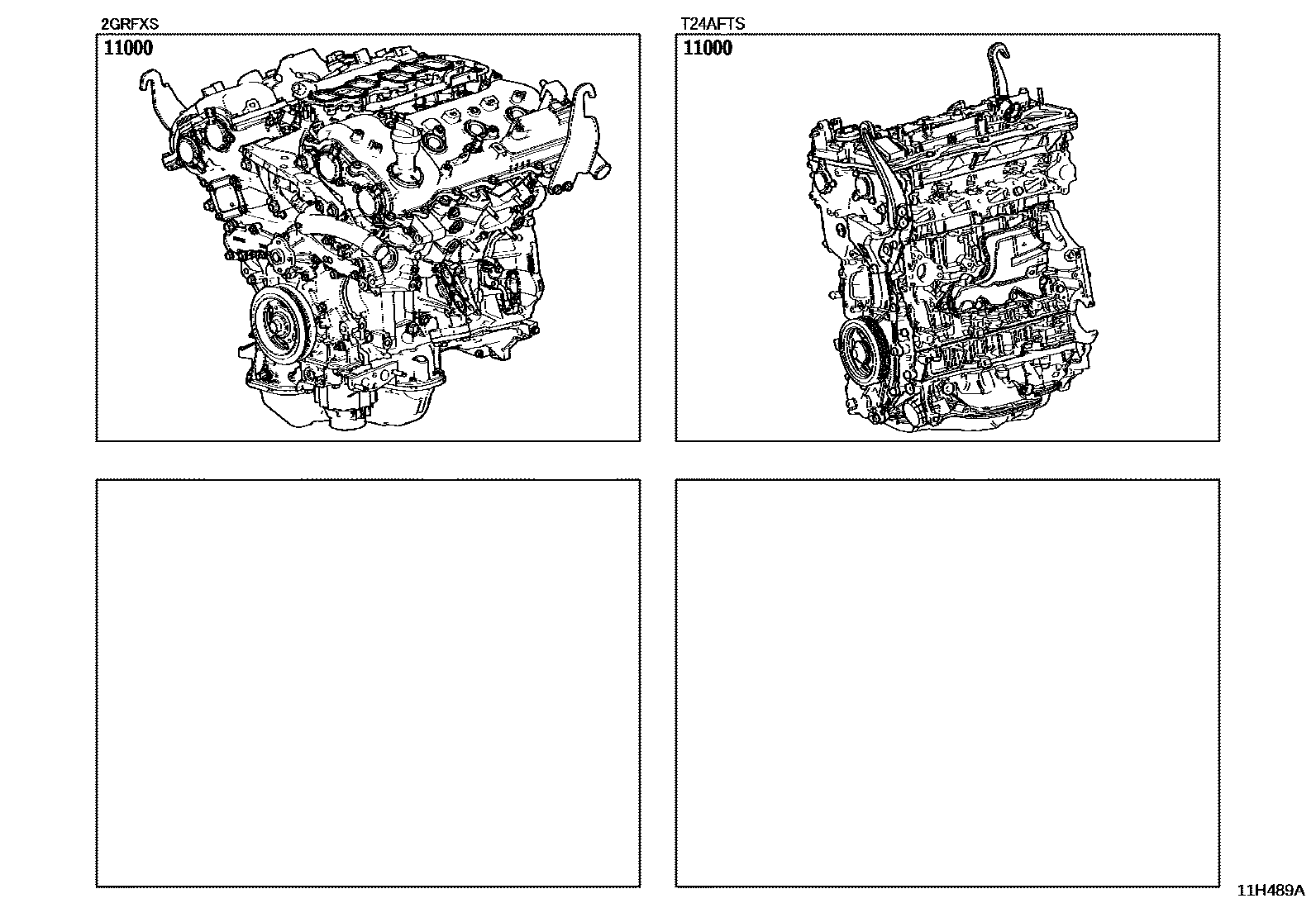 2GRFXS

11000

T24AFTS

11000

11H489A