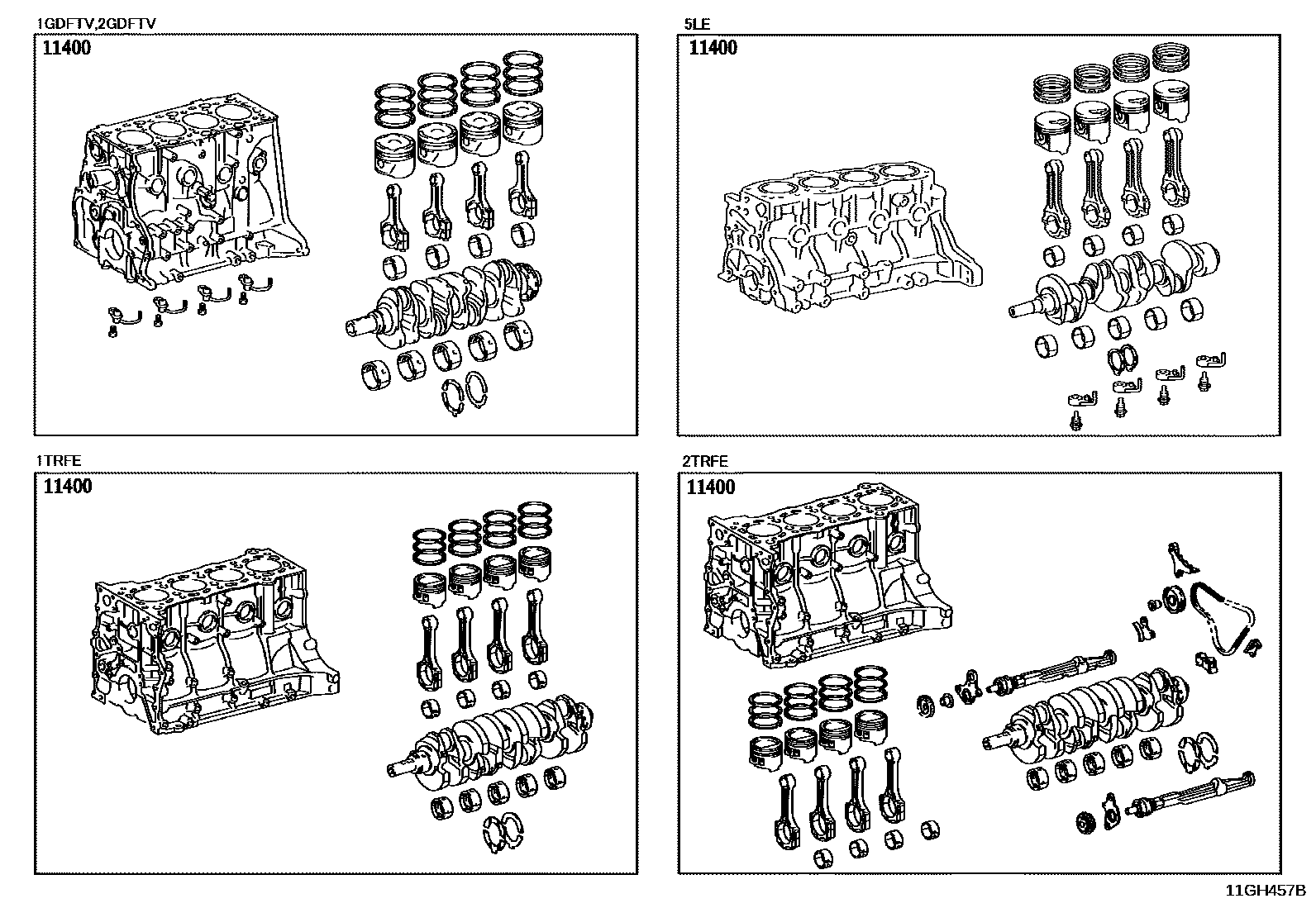 1GDFTV,2GDFTV

11400

5LE

11400

1TRFE

11400

2TRFE

11400

11GH457B