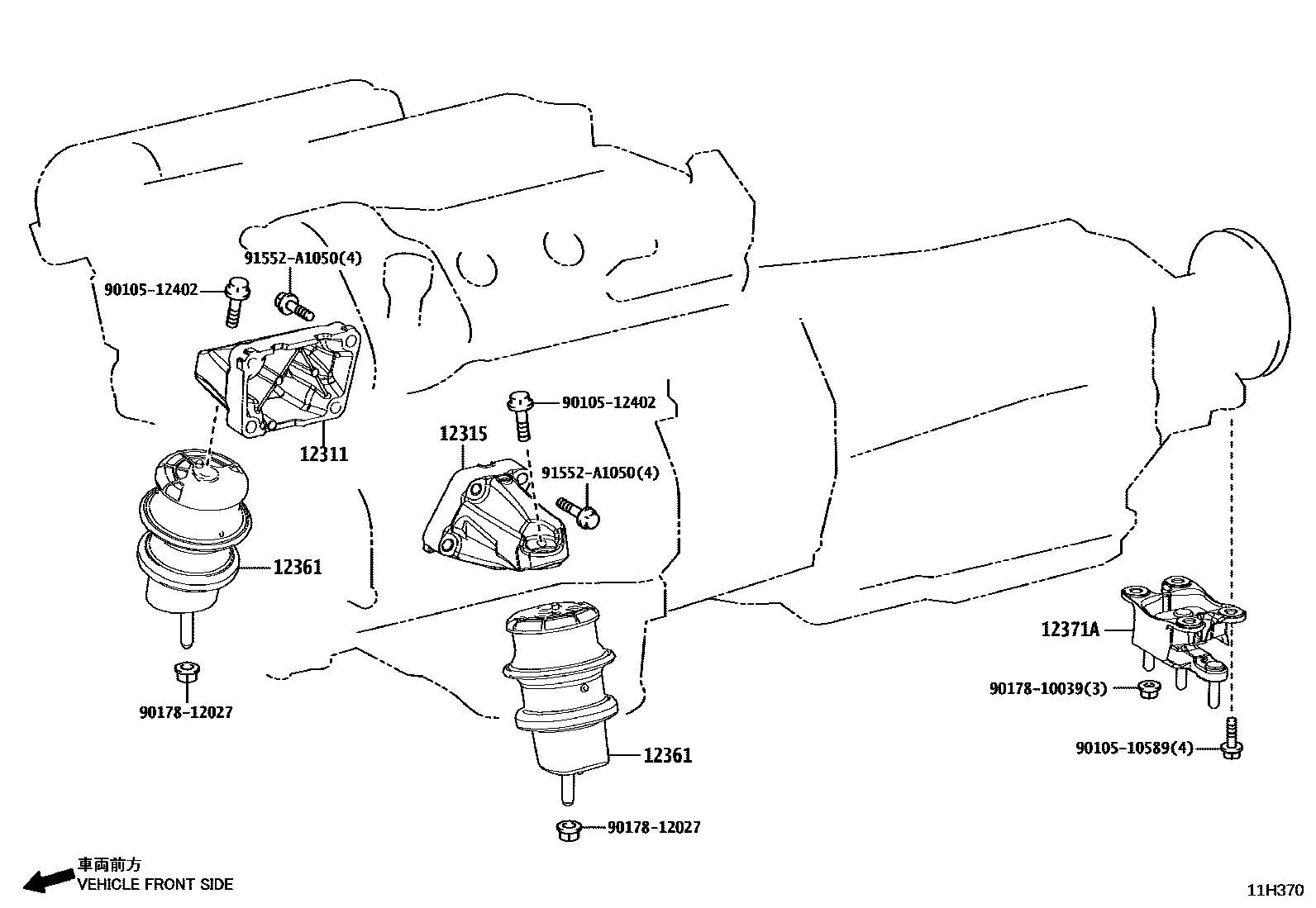 91552-A1050(4)
90105-12402
12311
12361
90178-12027
90105-12402
12315
91552-A1050(4)
12361
90178-12027
12371A
90178-10039(3)
90105-10589(4)
車両前方
VEHICLE FRONT SIDE
11H370