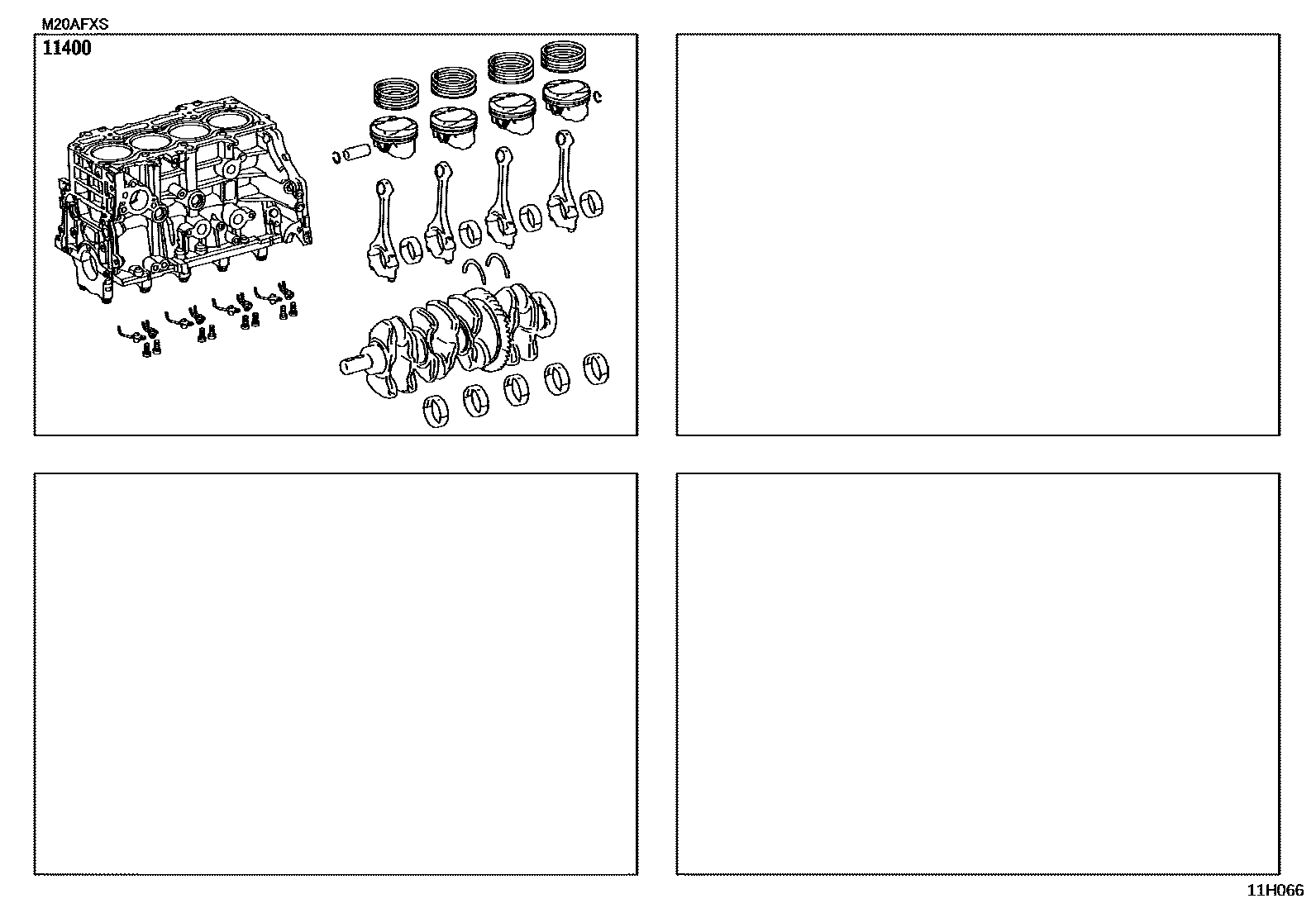 M20AFXS
11400

11H066