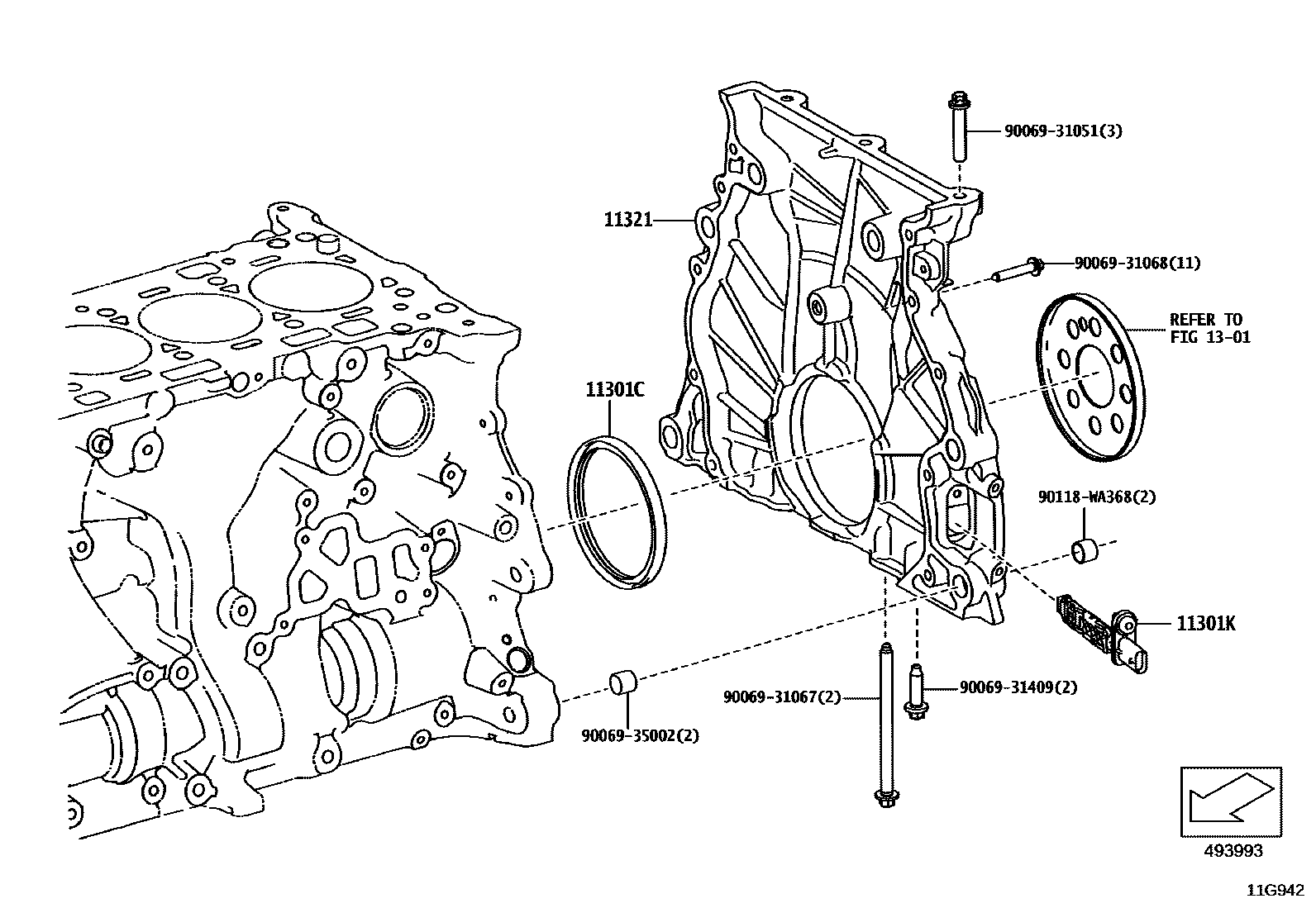 90069-31051(3)

11321

90069-31068(11)

REFER TO
FIG 13-01

11301C

90118-WA368(2)

11301K

90069-31067(2)

90069-31409(2)

90069-35002(2)

493993

11G942