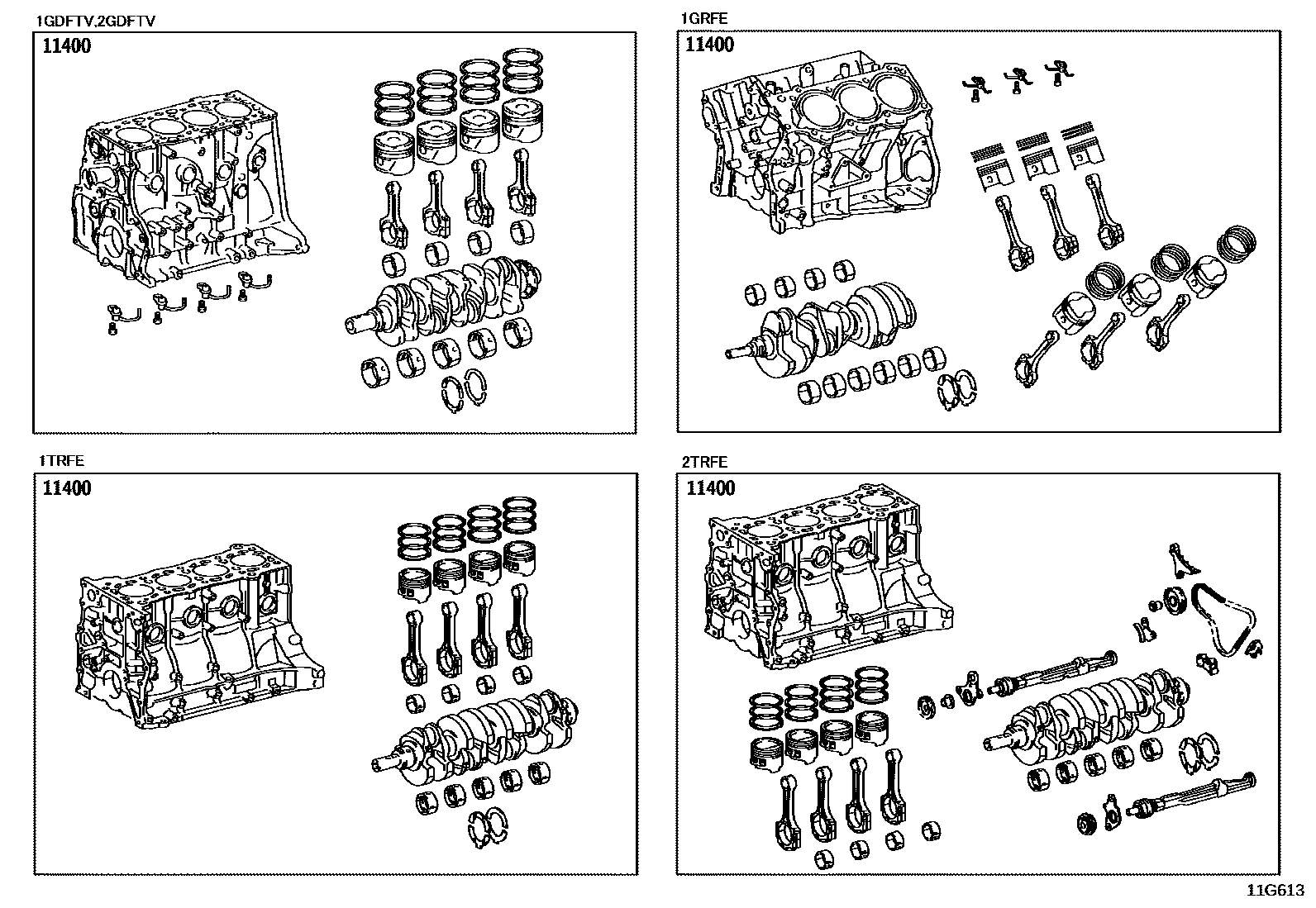 1GDFTV,2GDFTV

11400

1GRFE

11400

1TRFE

11400

2TRFE

11400

11G613