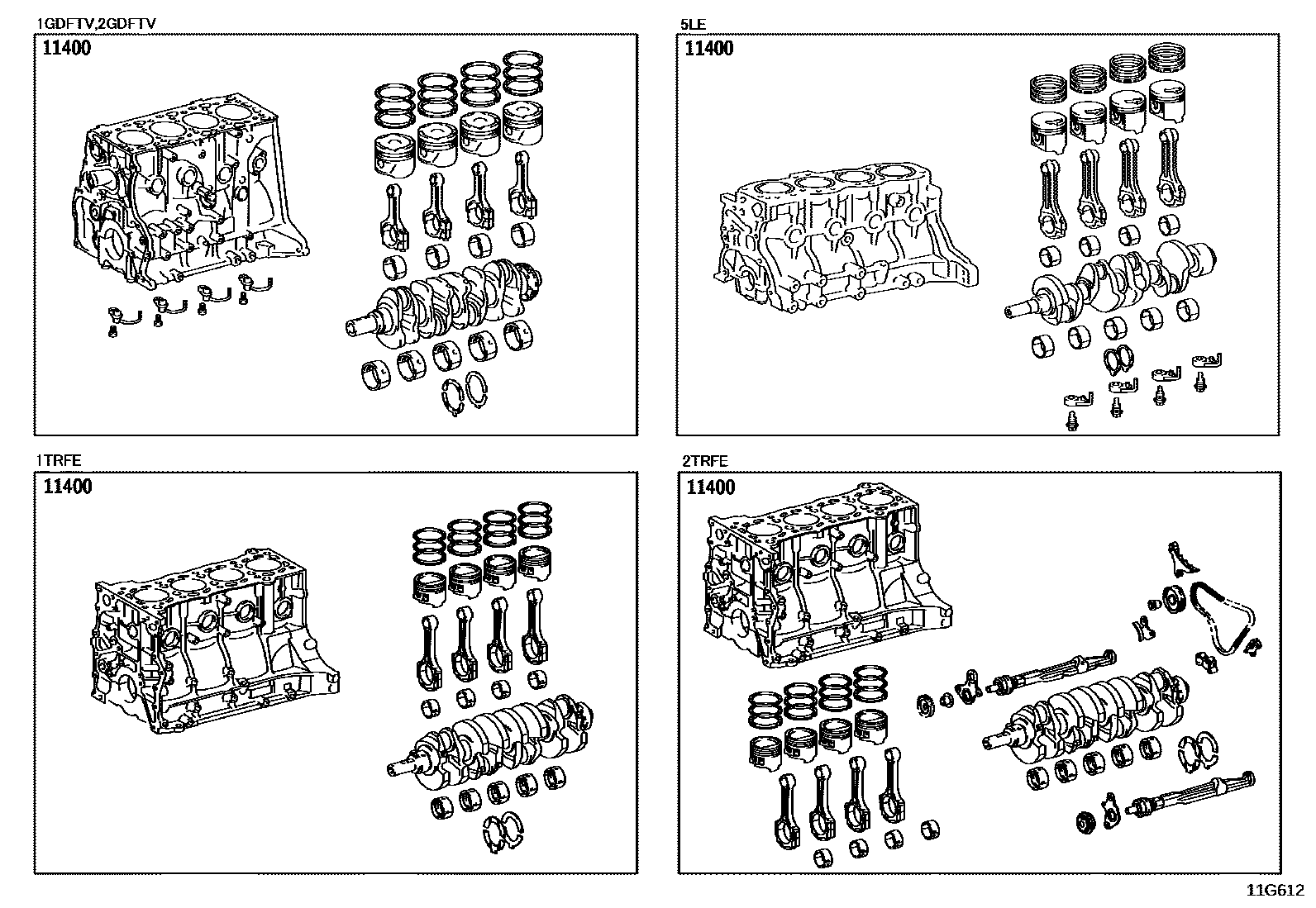 1GDFTV,2GDFTV

11400

5LE

11400

1TRFE

11400

2TRFE

11400

11G612