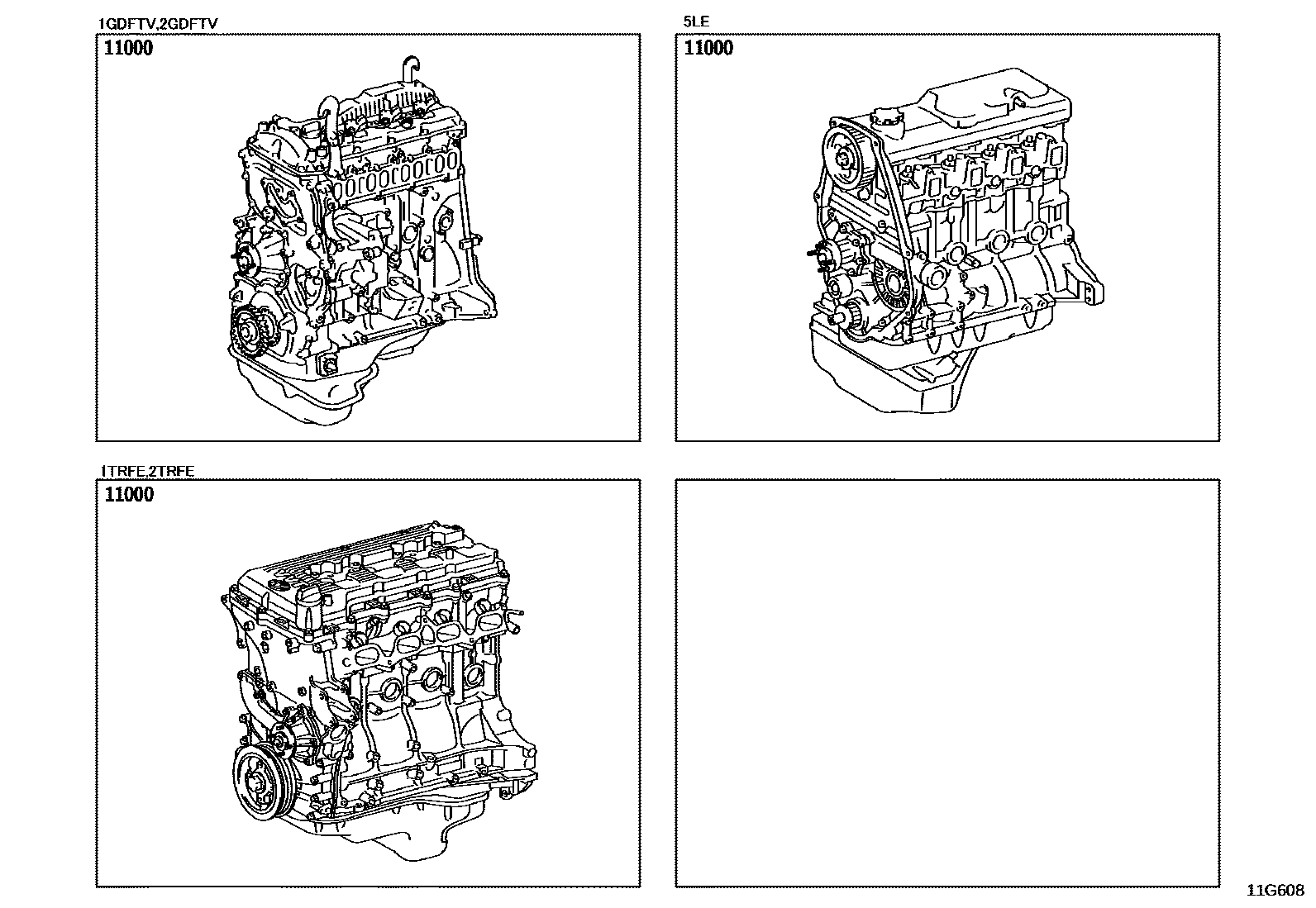 1GDFTV,2GDFTV
11000

5LE
11000

1TRFE,2TRFE
11000

11G608