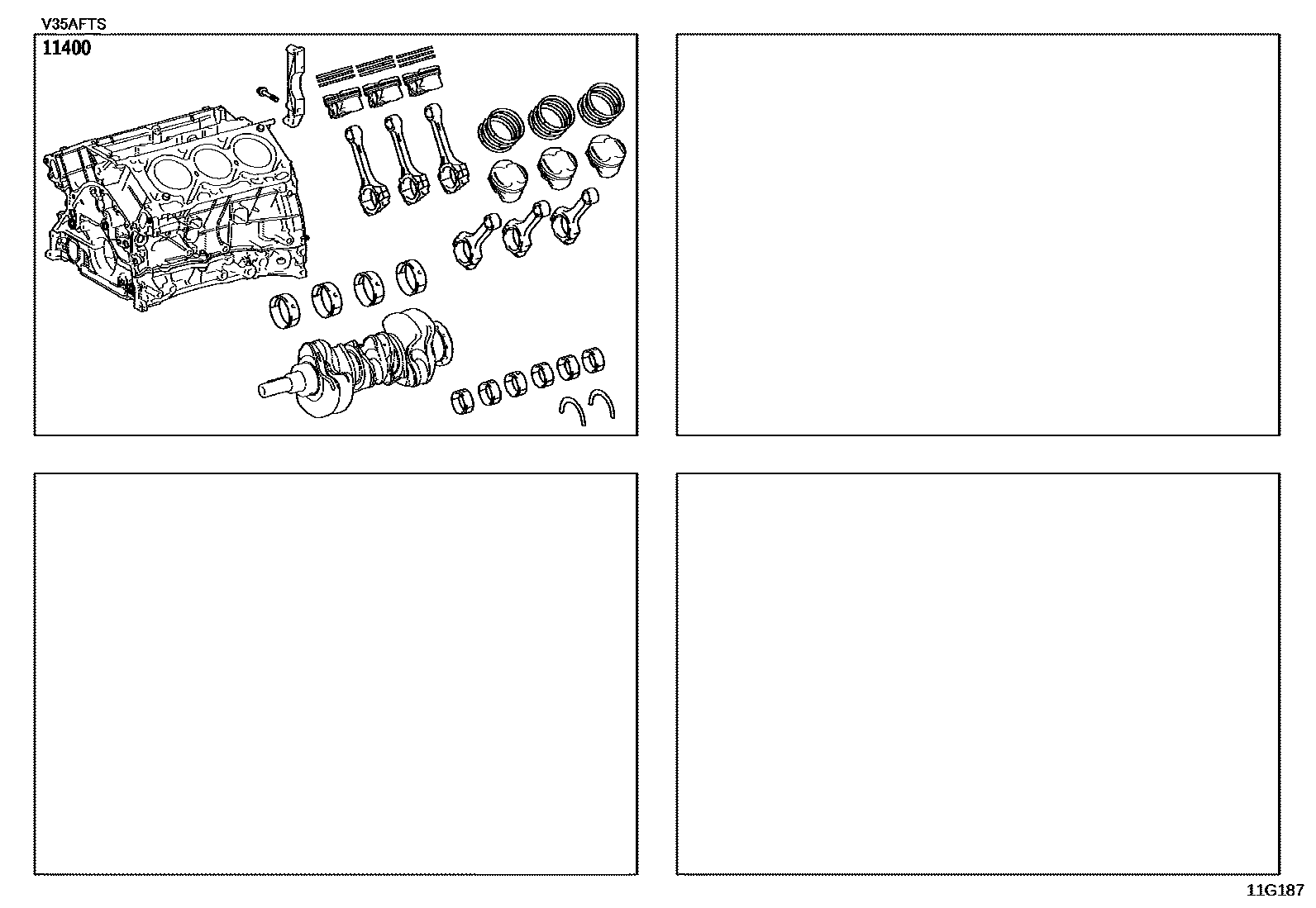 V35AFTS

11400

11G187