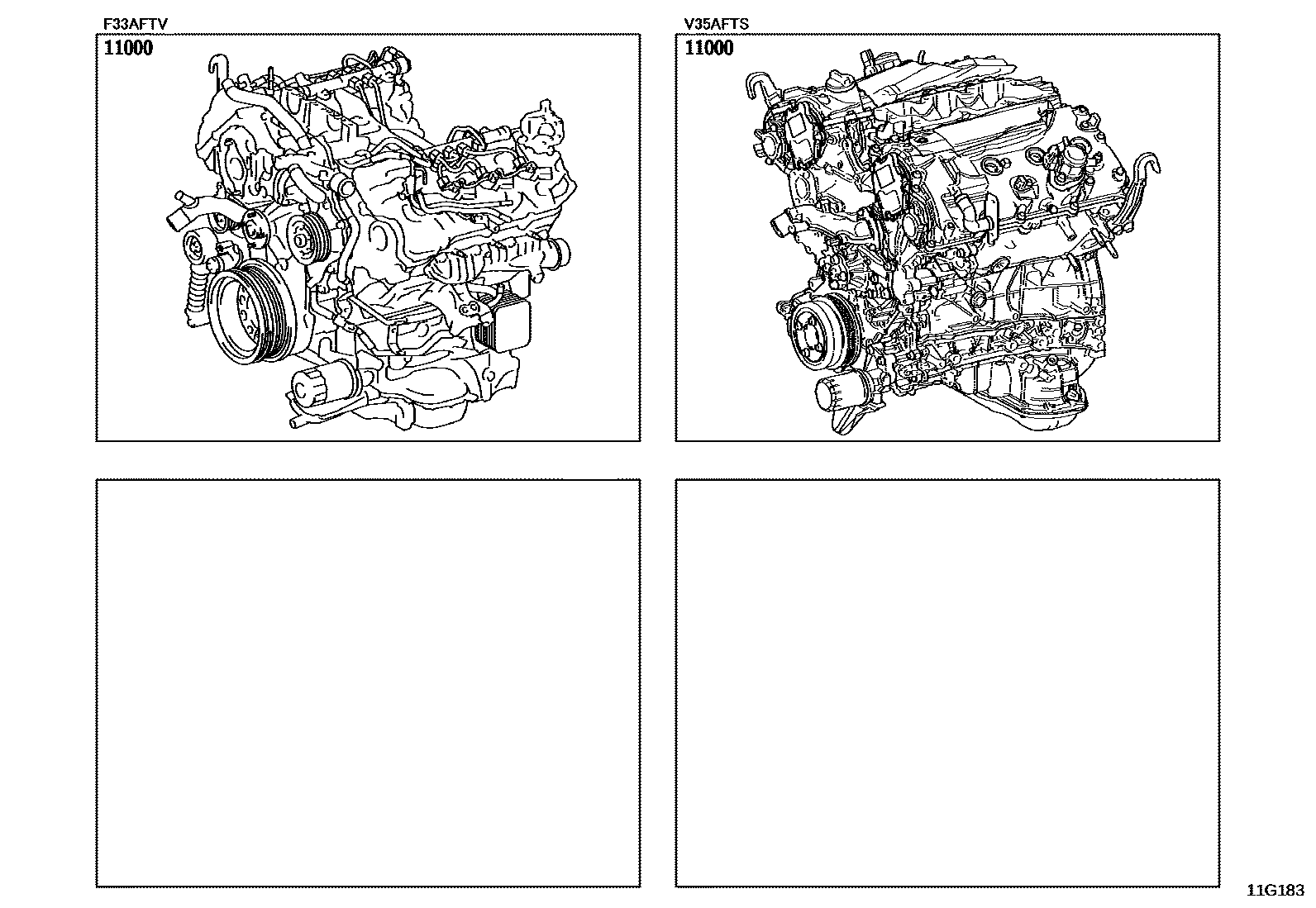 F33AFTV
11000

V35AFTS
11000

11G183