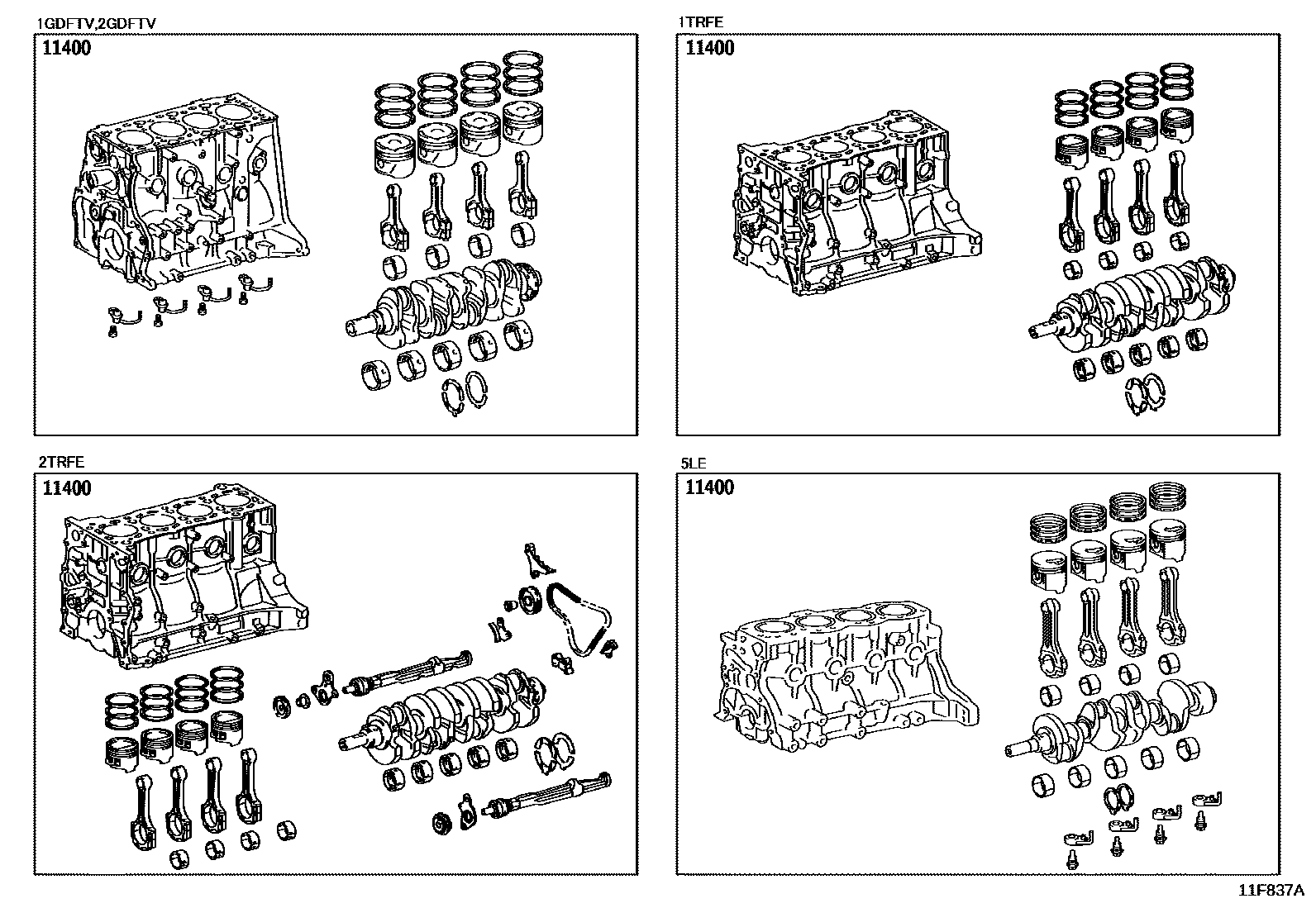 1GDFTV,2GDFTV

11400

1TRFE

11400

2TRFE

11400

5LE

11400

11F837A