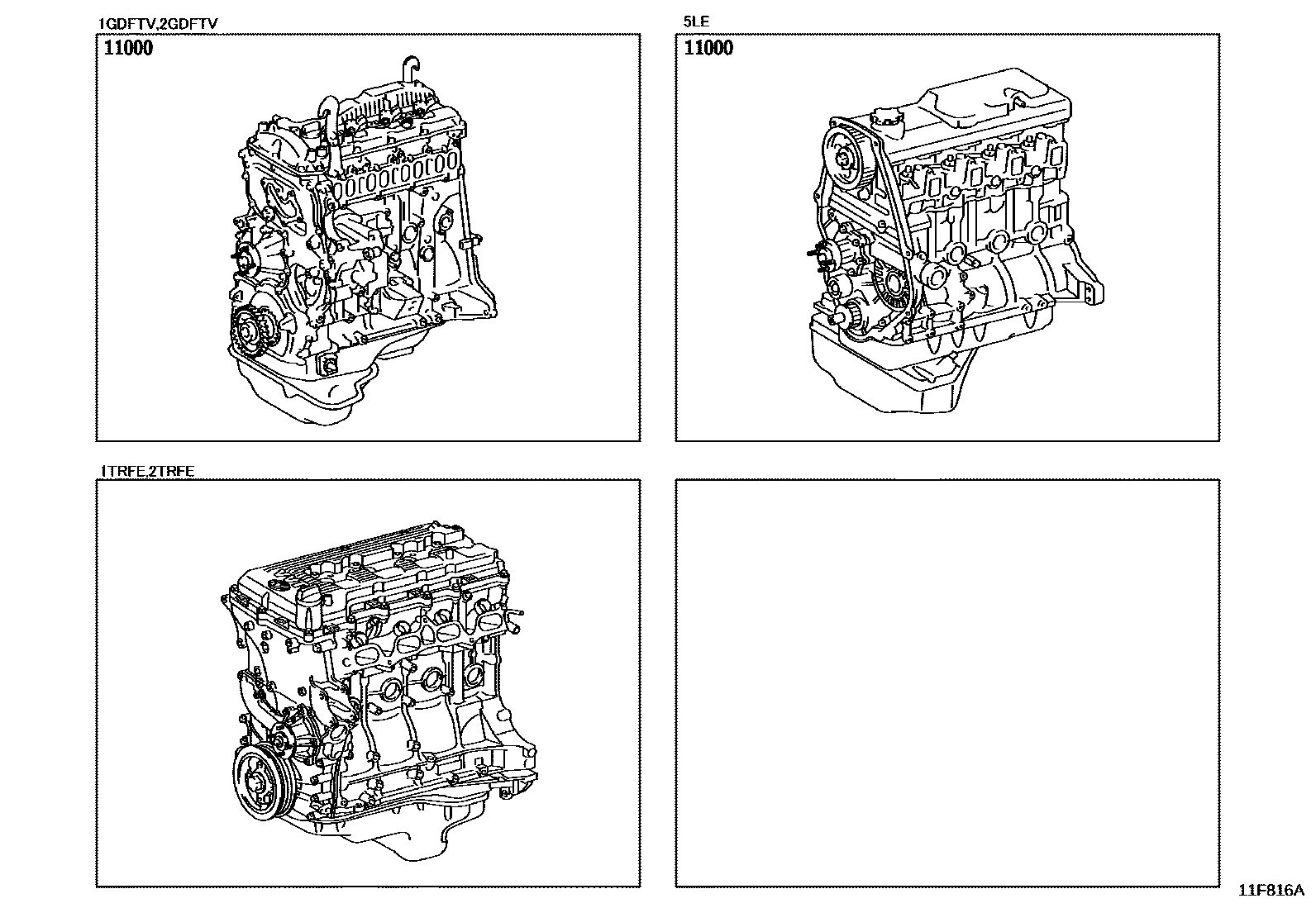 1GDFTV,2GDFTV

11000

5LE

11000

1TRFE,2TRFE

11F816A