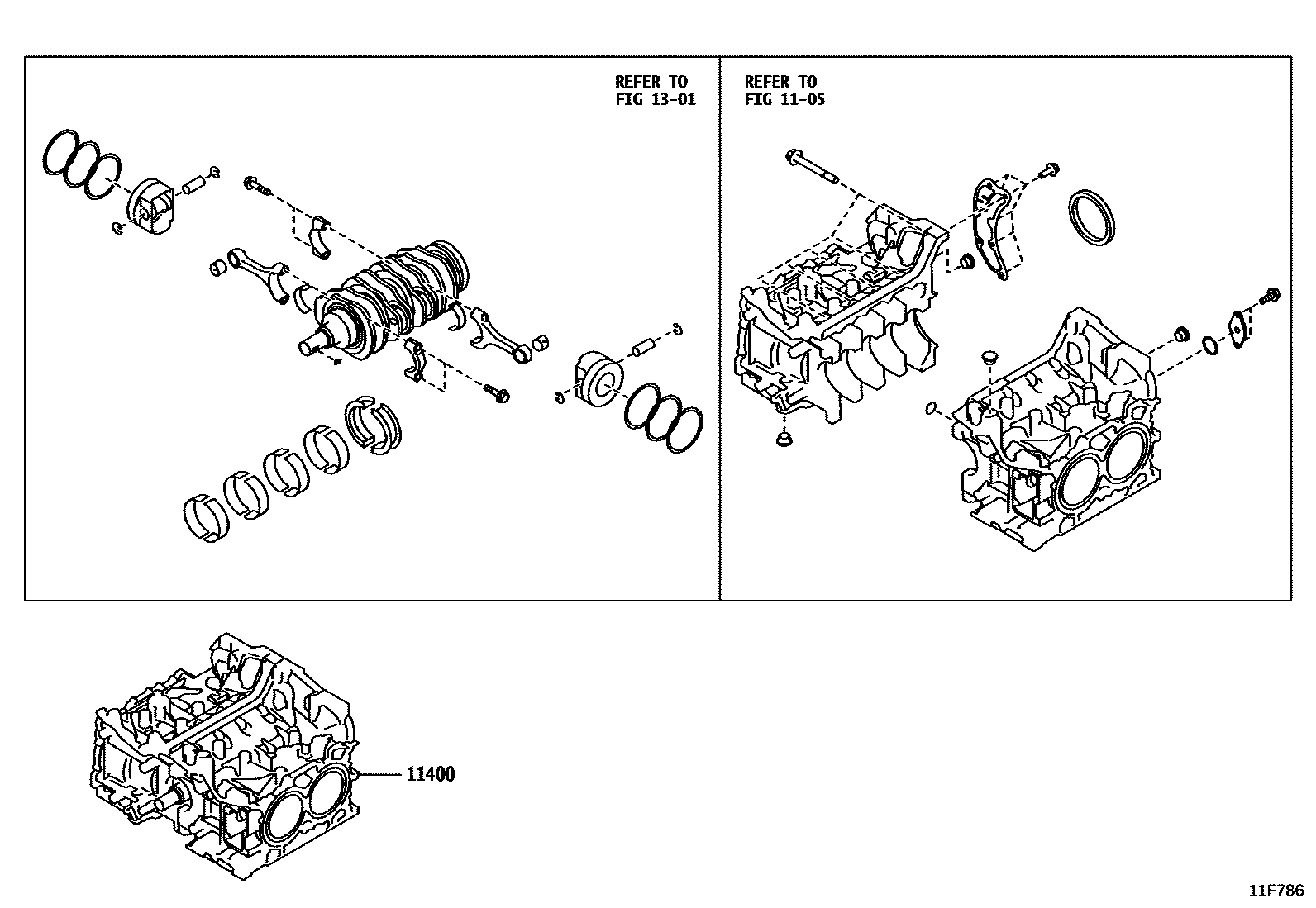 REFER TO
FIG 13-01

REFER TO
FIG 11-05

11400

11F786