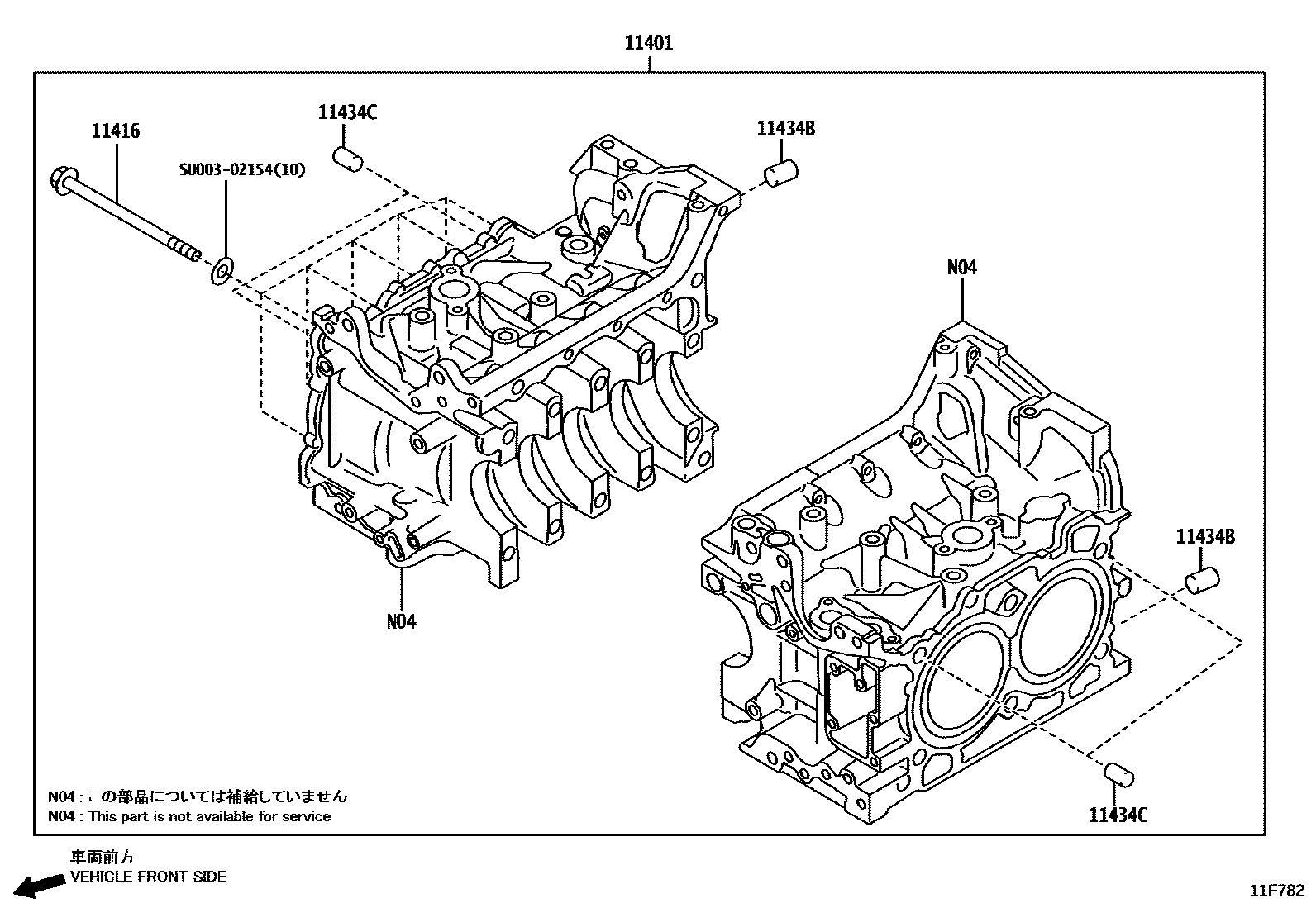 11401

11416

SU003-02154(10)

11434C

11434B

N04

N04

11434B

11434C

N04 : この部品については補給していません
N04 : This part is not available for service

車両前方
VEHICLE FRONT SIDE

11F782