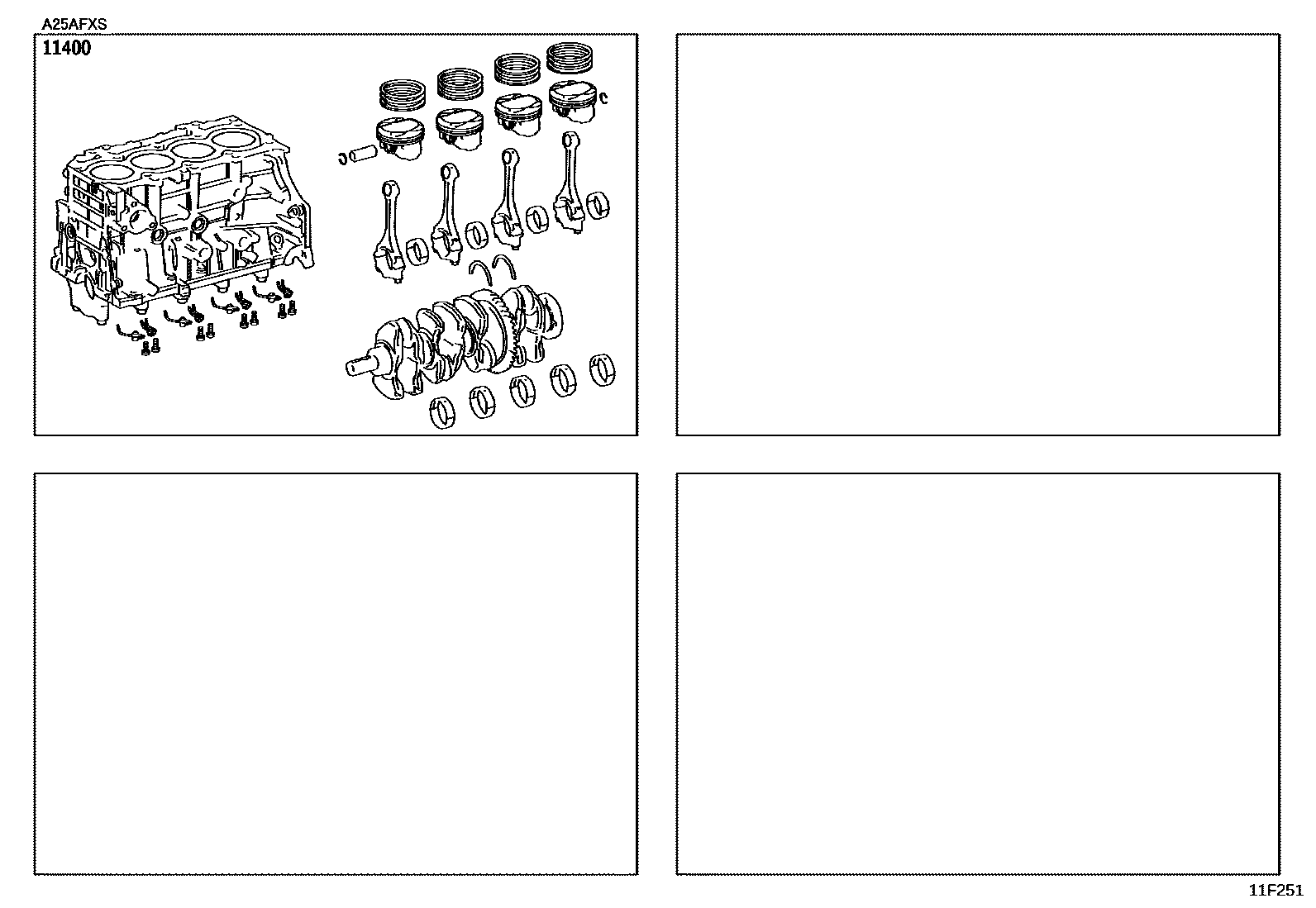 A25AFXS

11400

11F251