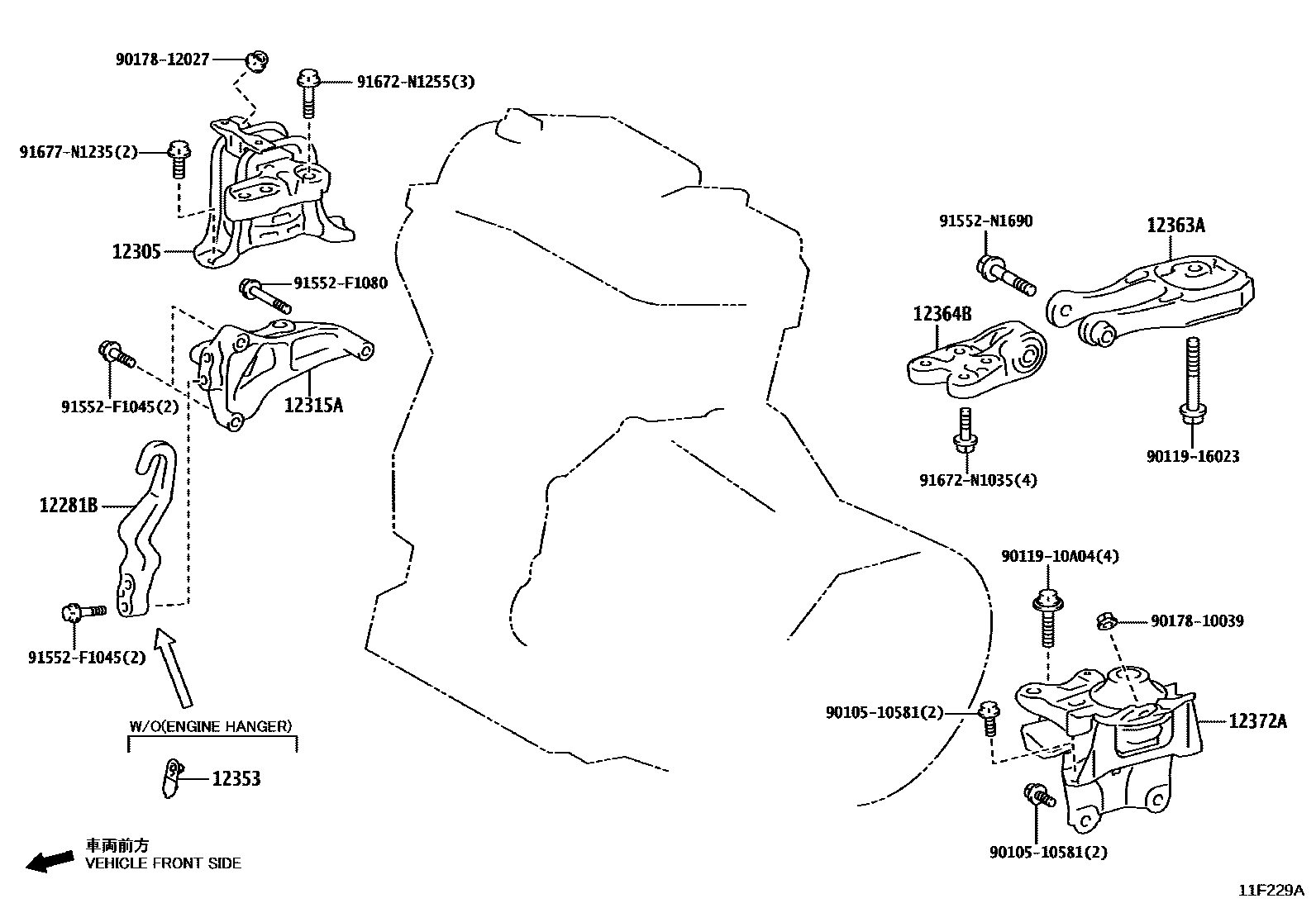 90178-12027
91672-N1255(3)
91677-N1235(2)
12305
91552-F1080
91552-F1045(2)
12315A
12281B
91552-F1045(2)
W/O(ENGINE HANGER)
12353
車両前方
VEHICLE FRONT SIDE
91552-N1690
12363A
12364B
91672-N1035(4)
90119-16023
90119-10A04(4)
90178-10039
90105-10581(2)
12372A
90105-10581(2)
11F229A