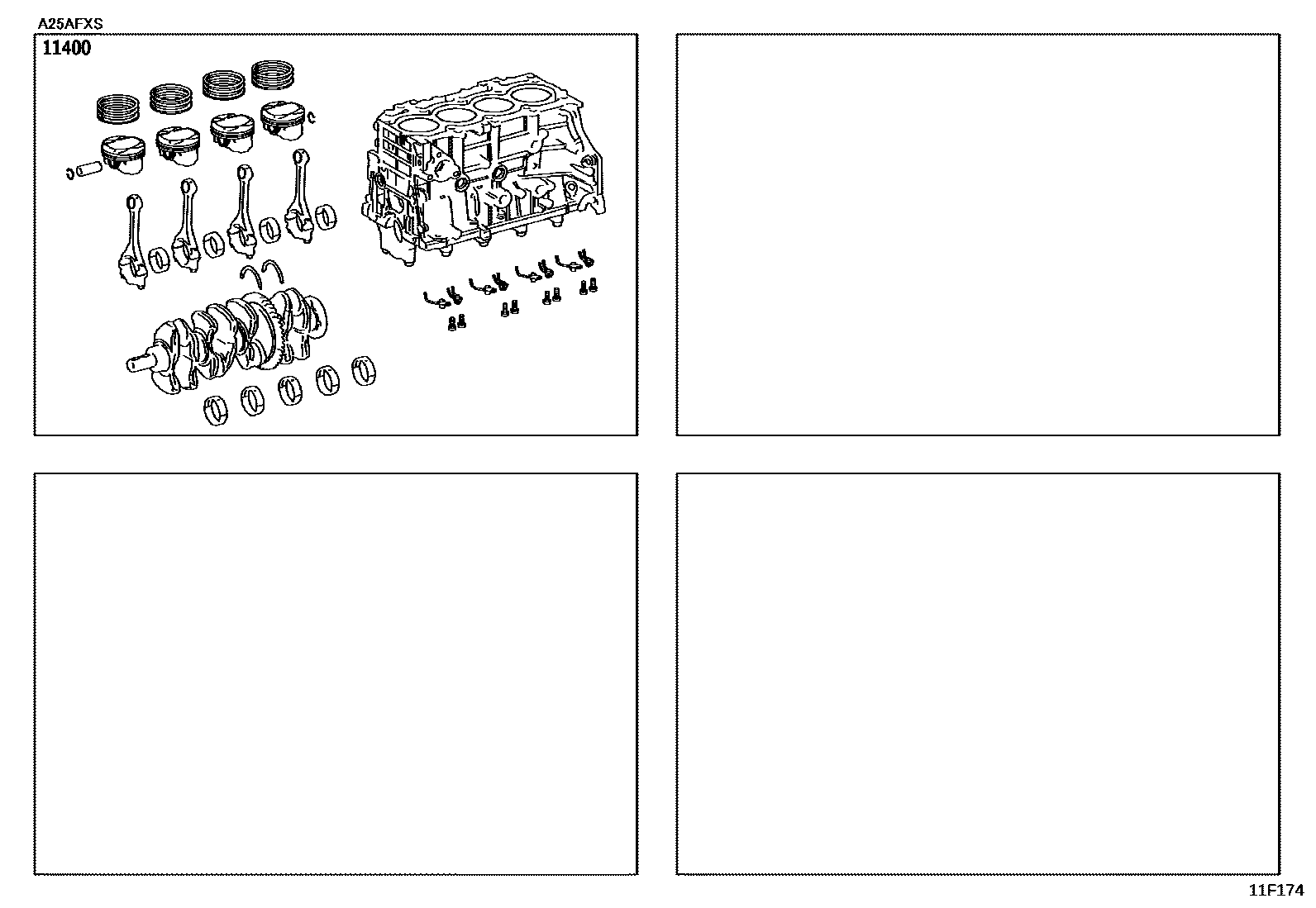 A25AFXS

11400

11F174