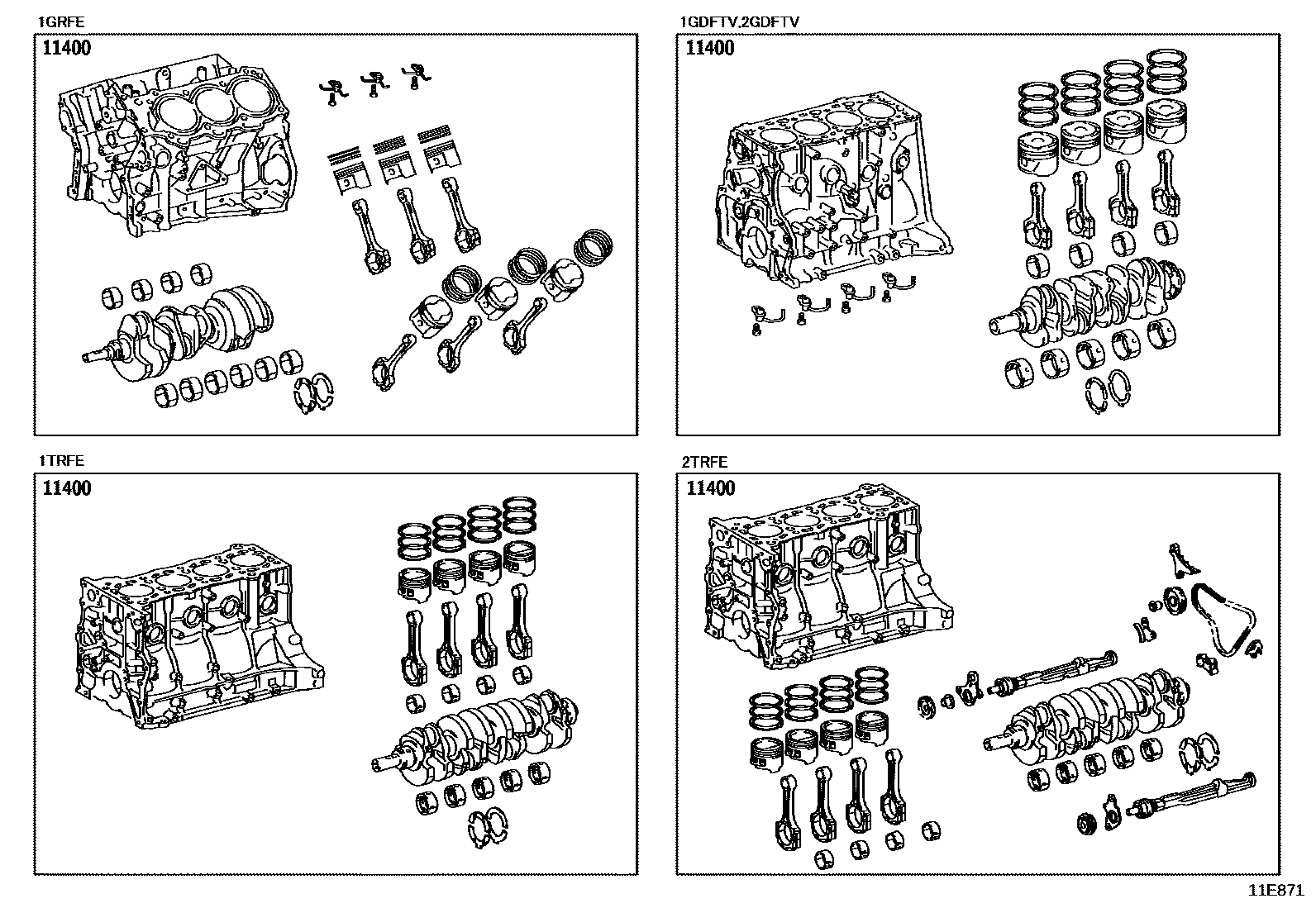 1GRFE
11400

1GDFTV,2GDFTV
11400

1TRFE
11400

2TRFE
11400

11E871