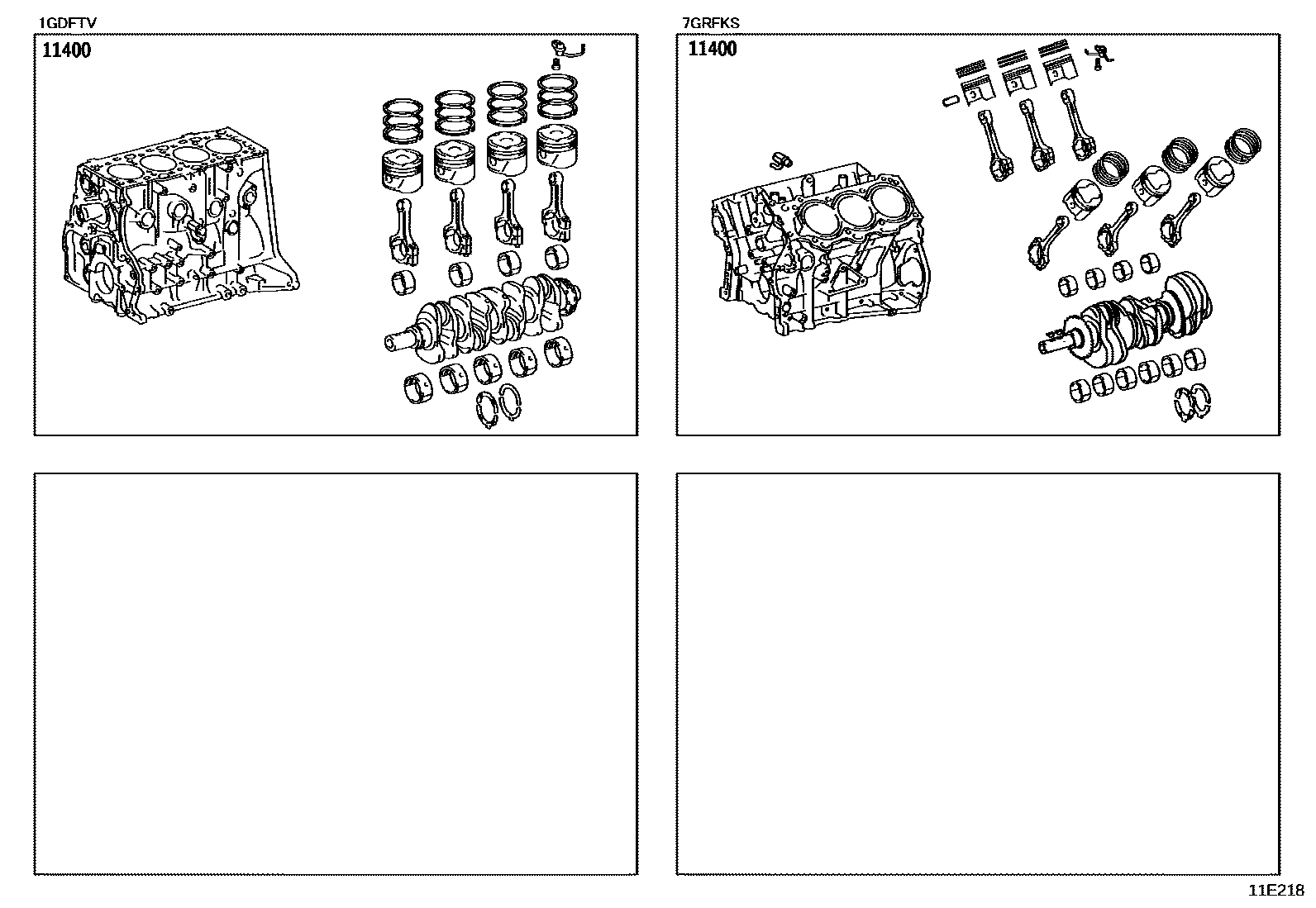 1GDFTV

11400

7GRFKS

11400

11E218