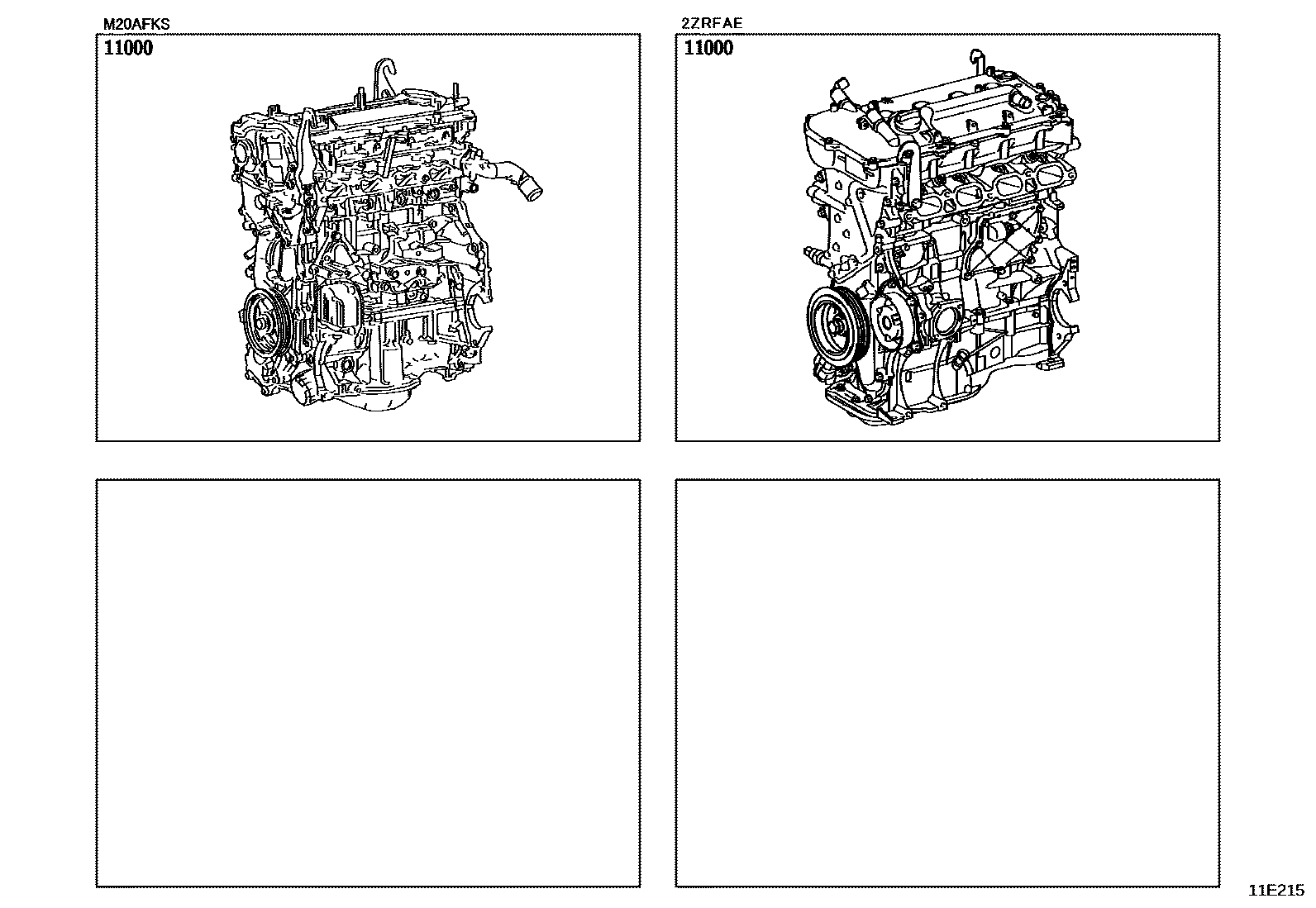 M20AFKS
11000

2ZRFAE
11000

11E215