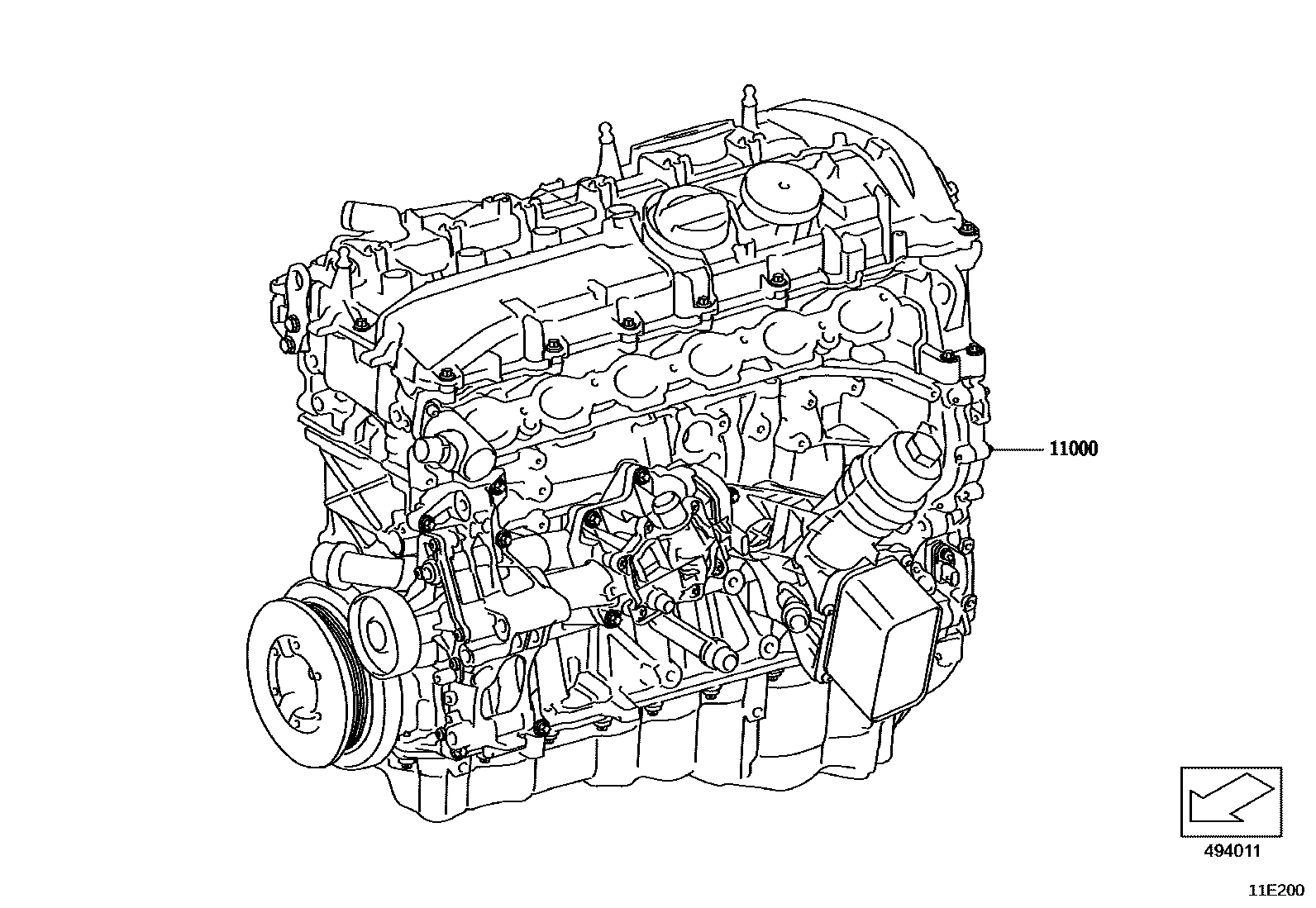 11000

494011

11E200