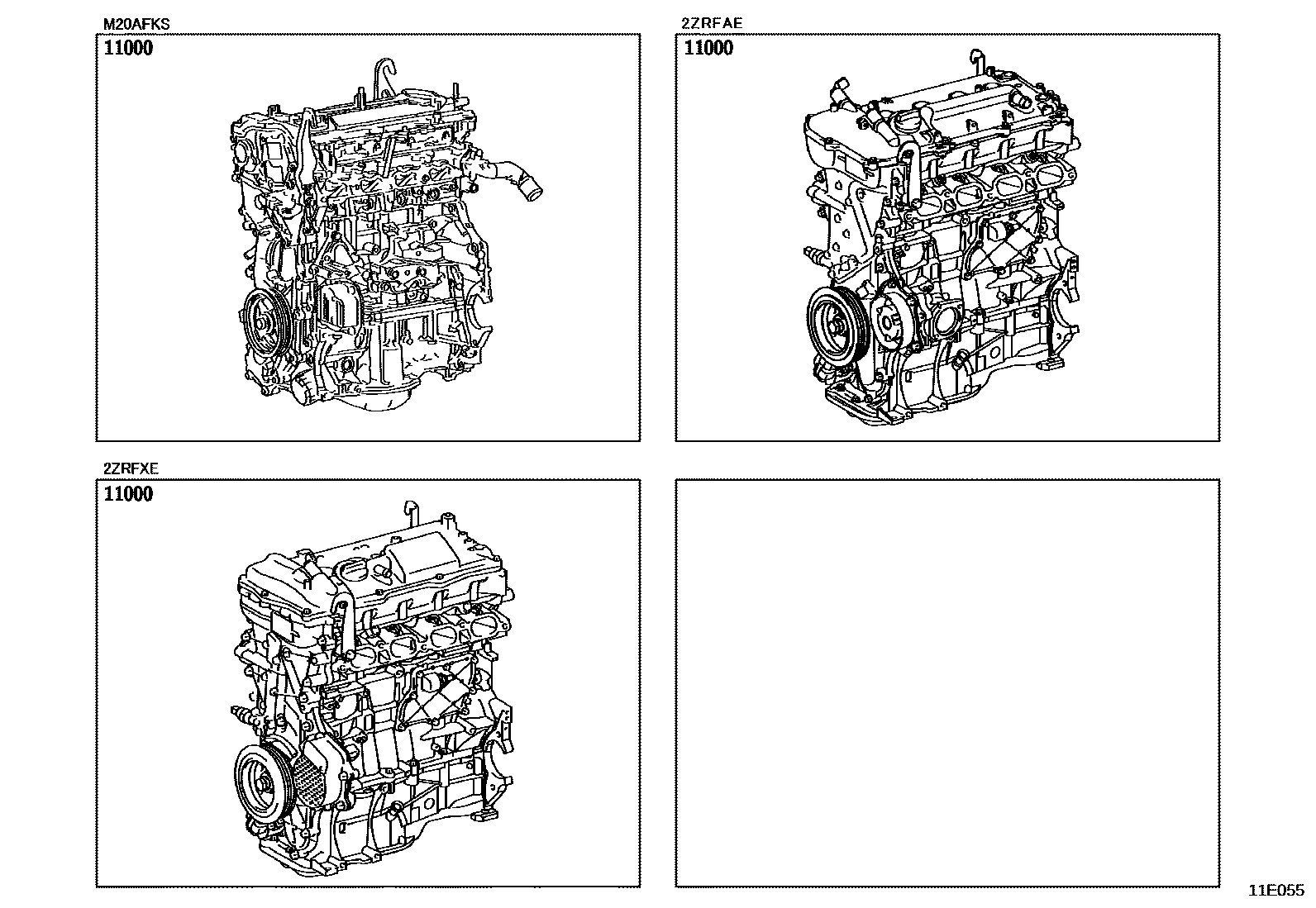 M20AFKS
11000

2ZRFAE
11000

2ZRFXE
11000

11E055