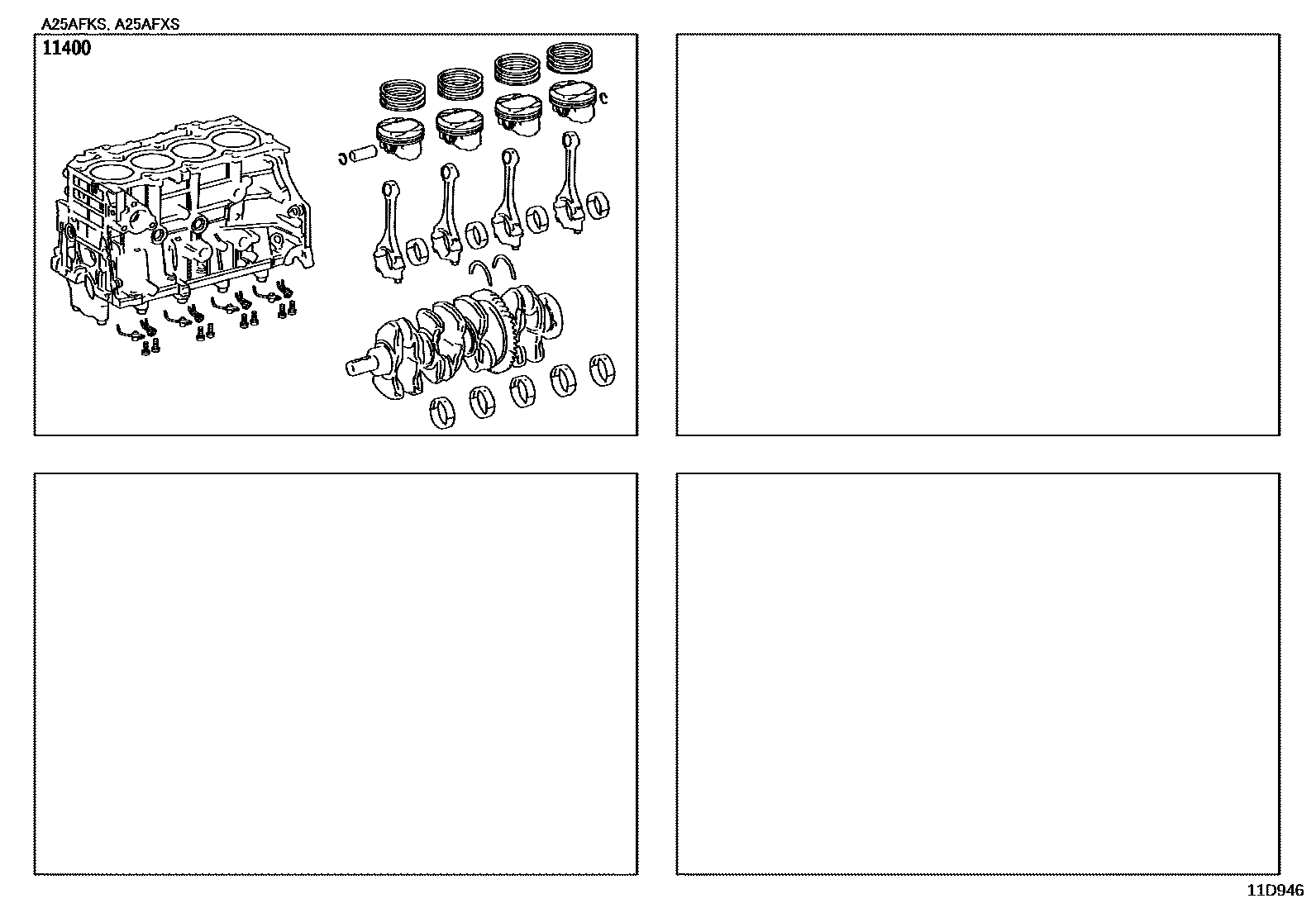 A25AFKS, A25AFXS

11400

11D946